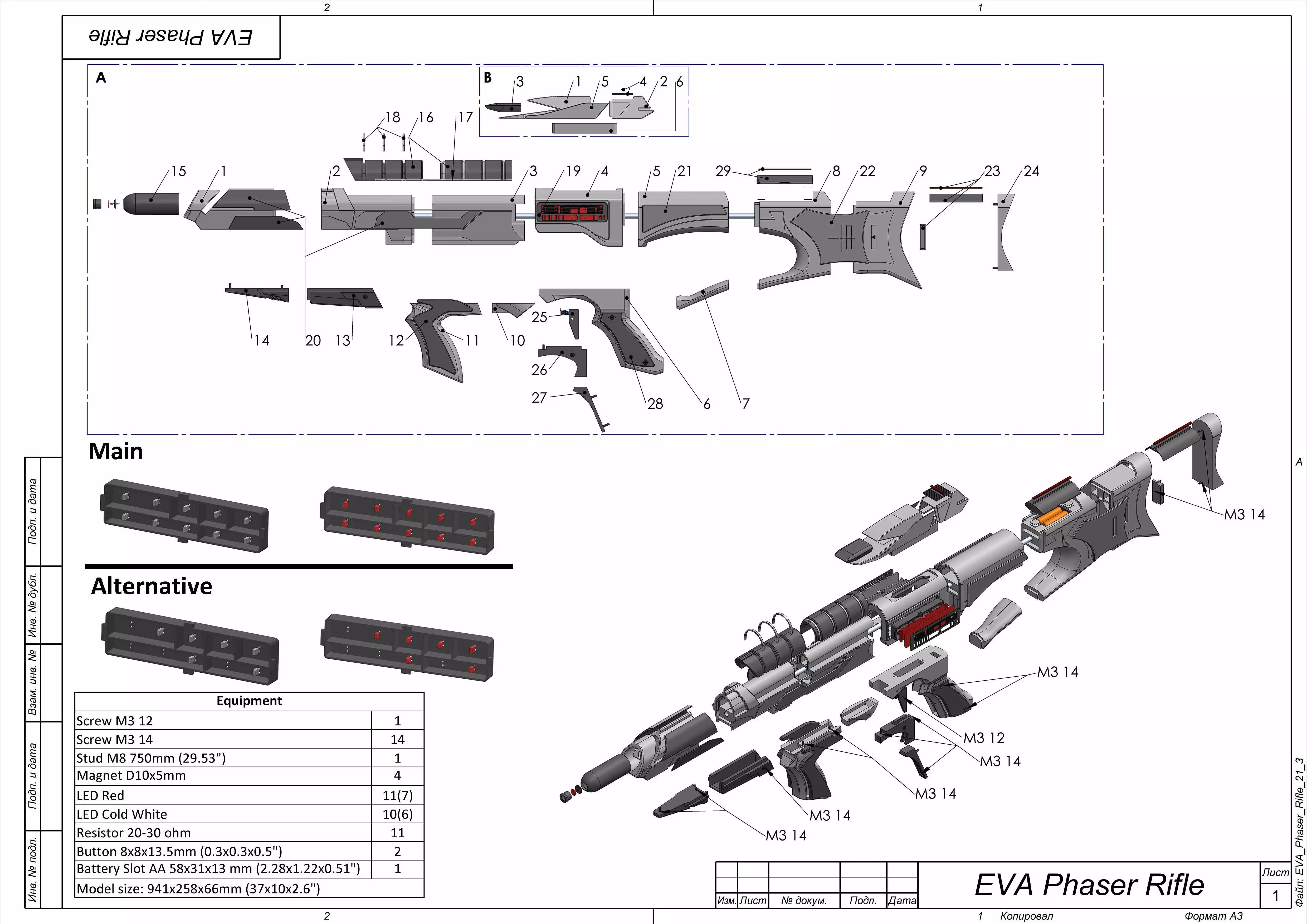 2

1

EVA Phaser Rifle

A

B

3 1 5 4 2 6

18 16 17

15 1 2 3 19 4 5 21 29 8 22 9 23 24

14 20 13 12 11 10 25 26 27 28 6 7

Main

Alternative

A

M3 14

M3 14

M3 12

M3 14

M3 14

M3 14

M3 14

Подп. и дата

Инв. № дубл.

Взам. инв. №

Подп. и дата

Инв. № подл.

| Equipment | |
|---|---|
| Screw M3 12 | 1 |
| Screw M3 14 | 14 |
| Stud M8 750mm (29.53") | 1 |
| Magnet D10x5mm | 4 |
| LED Red | 11(7) |
| LED Cold White | 10(6) |
| Resistor 20-30 ohm | 11 |
| Button 8x8x13.5mm (0.3x0.3x0.5") | 2 |
| Battery Slot AA 58x31x13 mm (2.28x1.22x0.51") | 1 |
| Model size: 941x258x66mm (37x10x2.6") | |

Изм. Лист № докум. Подп. Дата

EVA Phaser Rifle

Лист

1

Файл: EVA_Phaser_Rifle_21_3

2

1 Копировал Формат А3