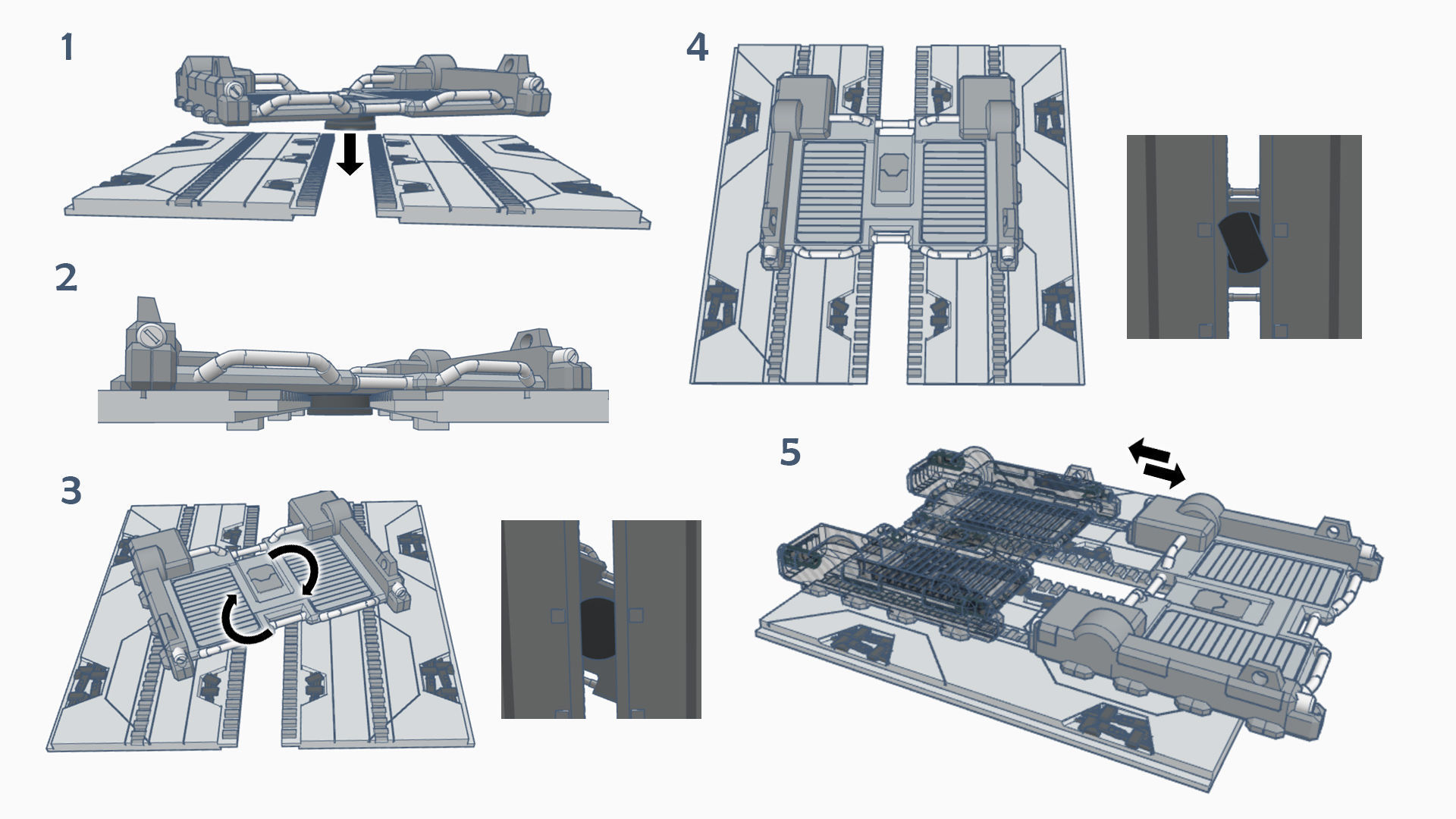 1

2

3

4

5