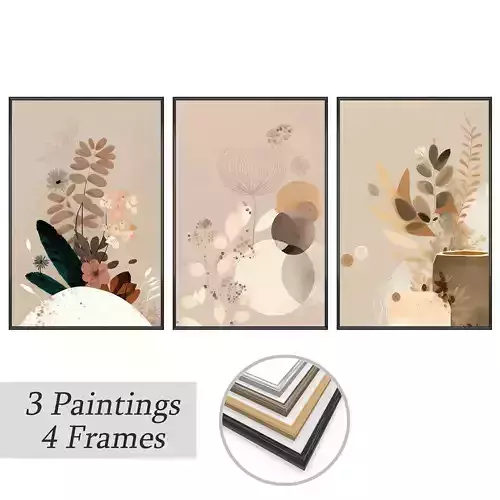 3 Paintings
4 Frames