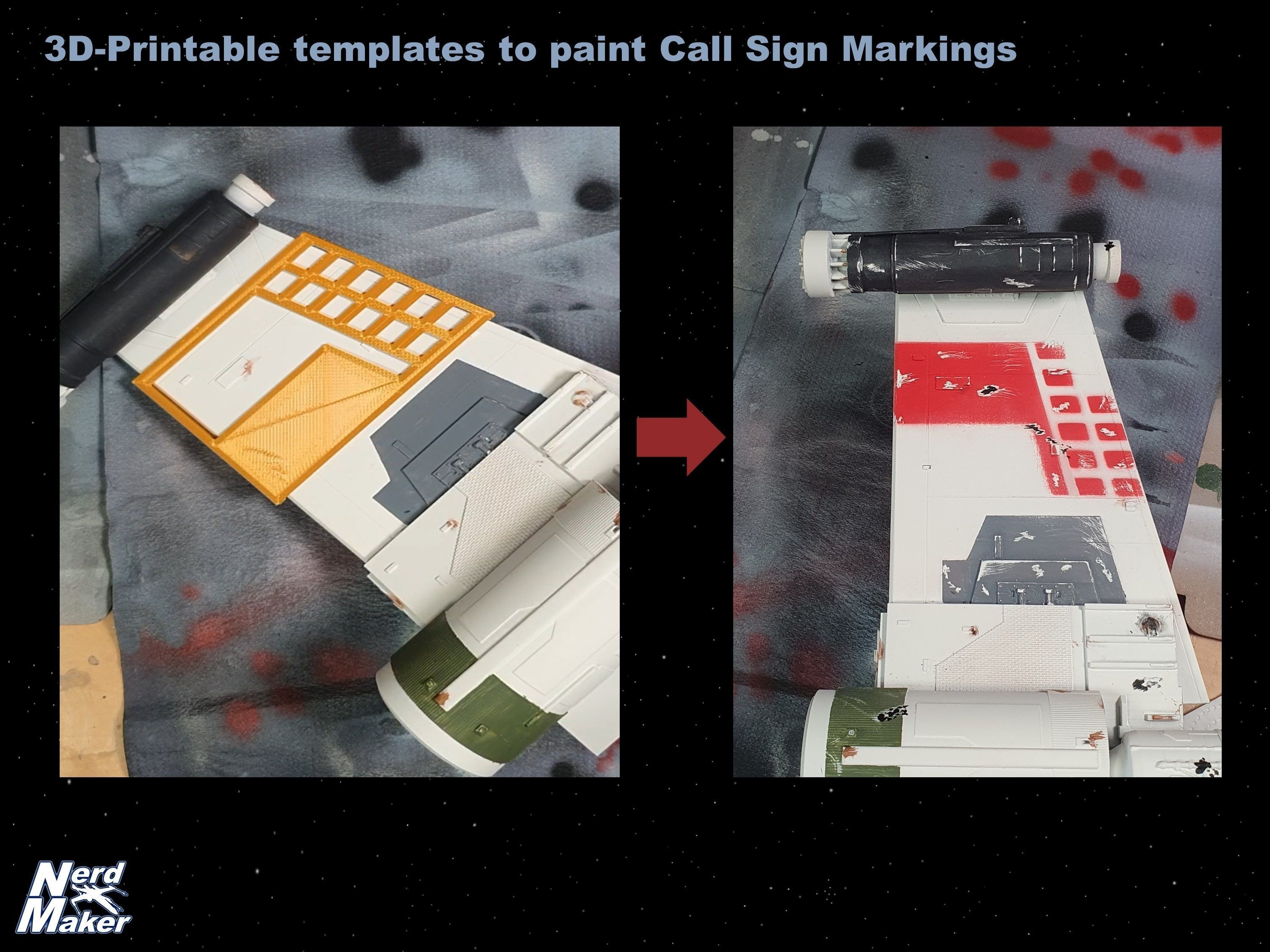 3D-Printable templates to paint Call Sign Markings

Nerd Maker