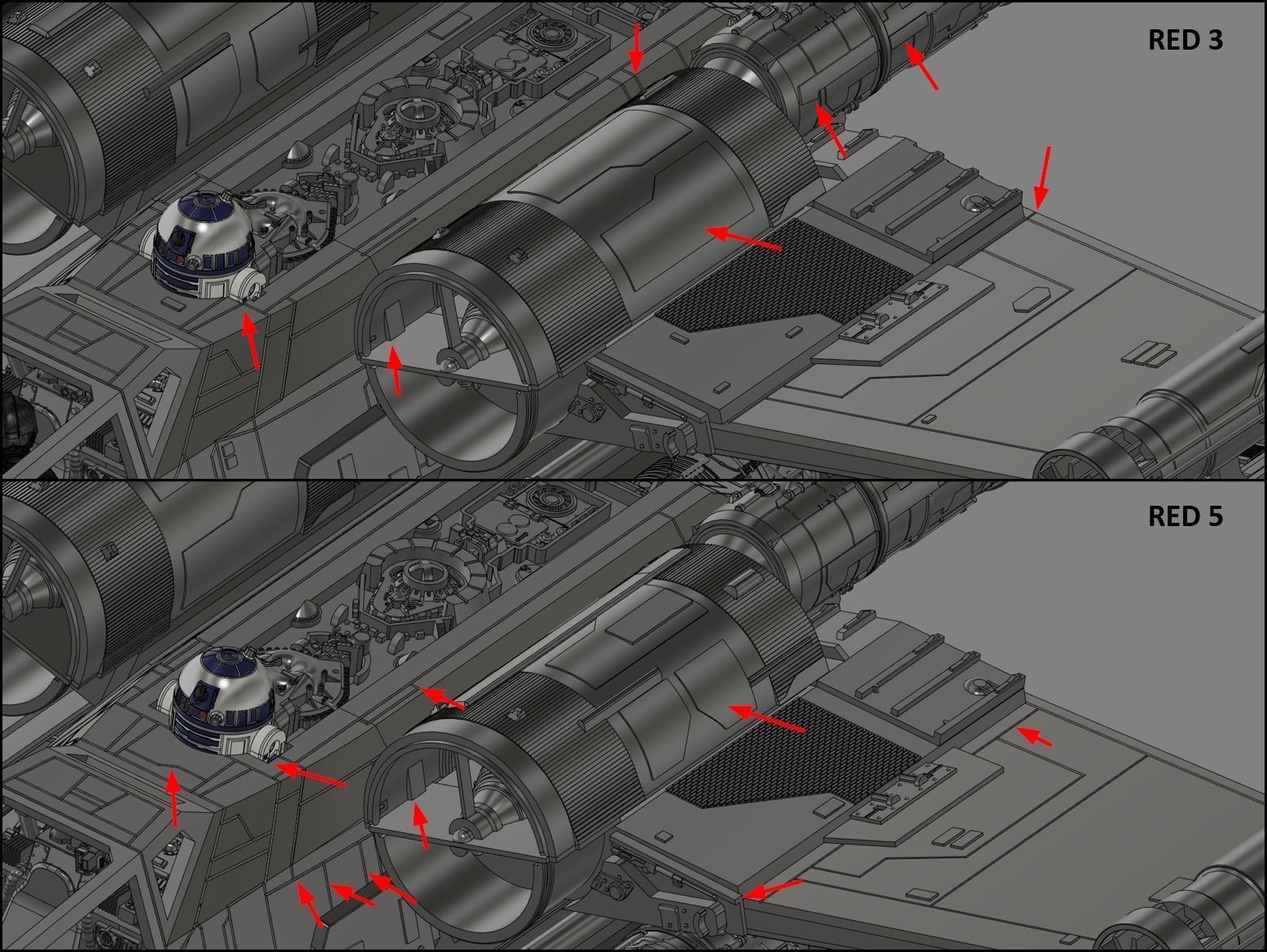 RED 3

RED 5