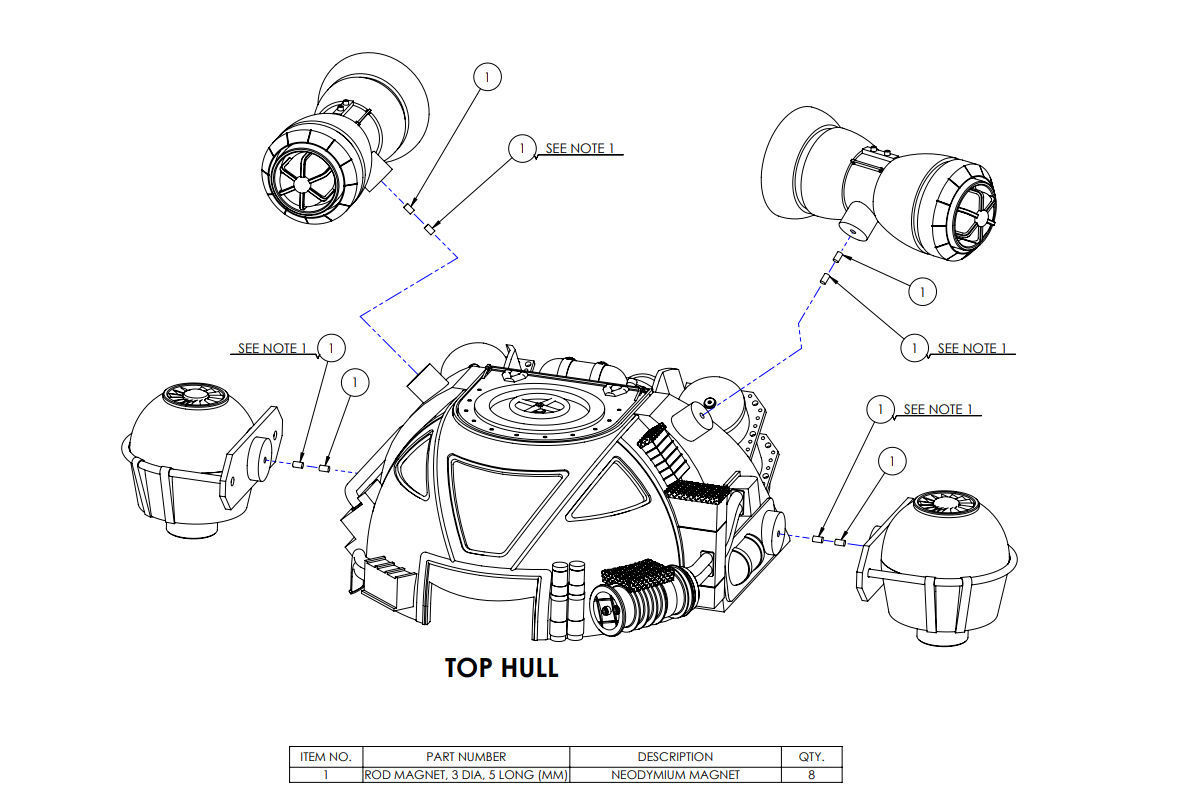 1

1 SEE NOTE 1

1

1 SEE NOTE 1

SEE NOTE 1 1

1

1 SEE NOTE 1

1

TOP HULL

| ITEM NO. | PART NUMBER | DESCRIPTION | QTY. |
|---|---|---|---|
| 1 | ROD MAGNET, 3 DIA, 5 LONG (MM) | NEODYMIUM MAGNET | 8 |