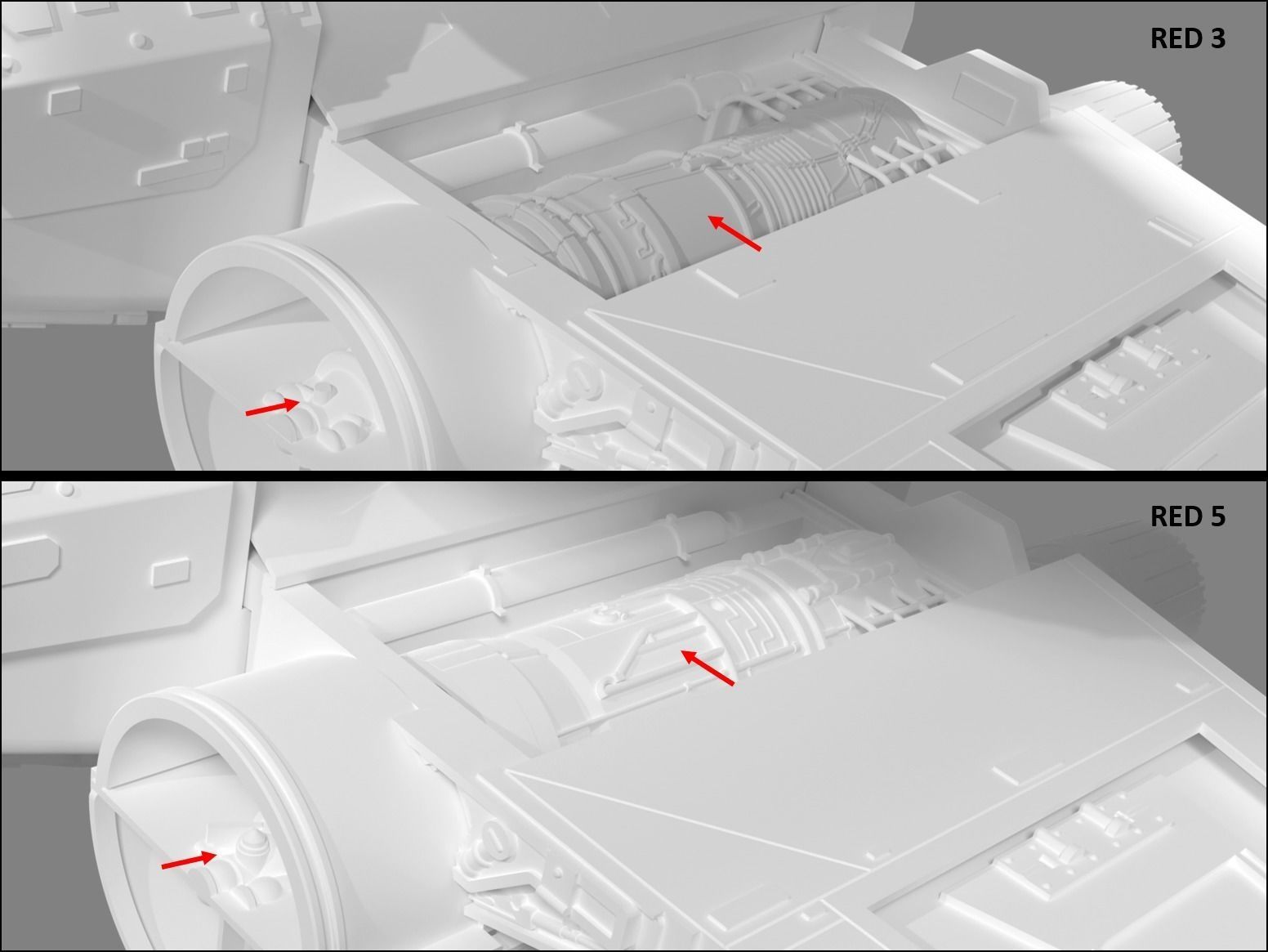 RED 3

RED 5