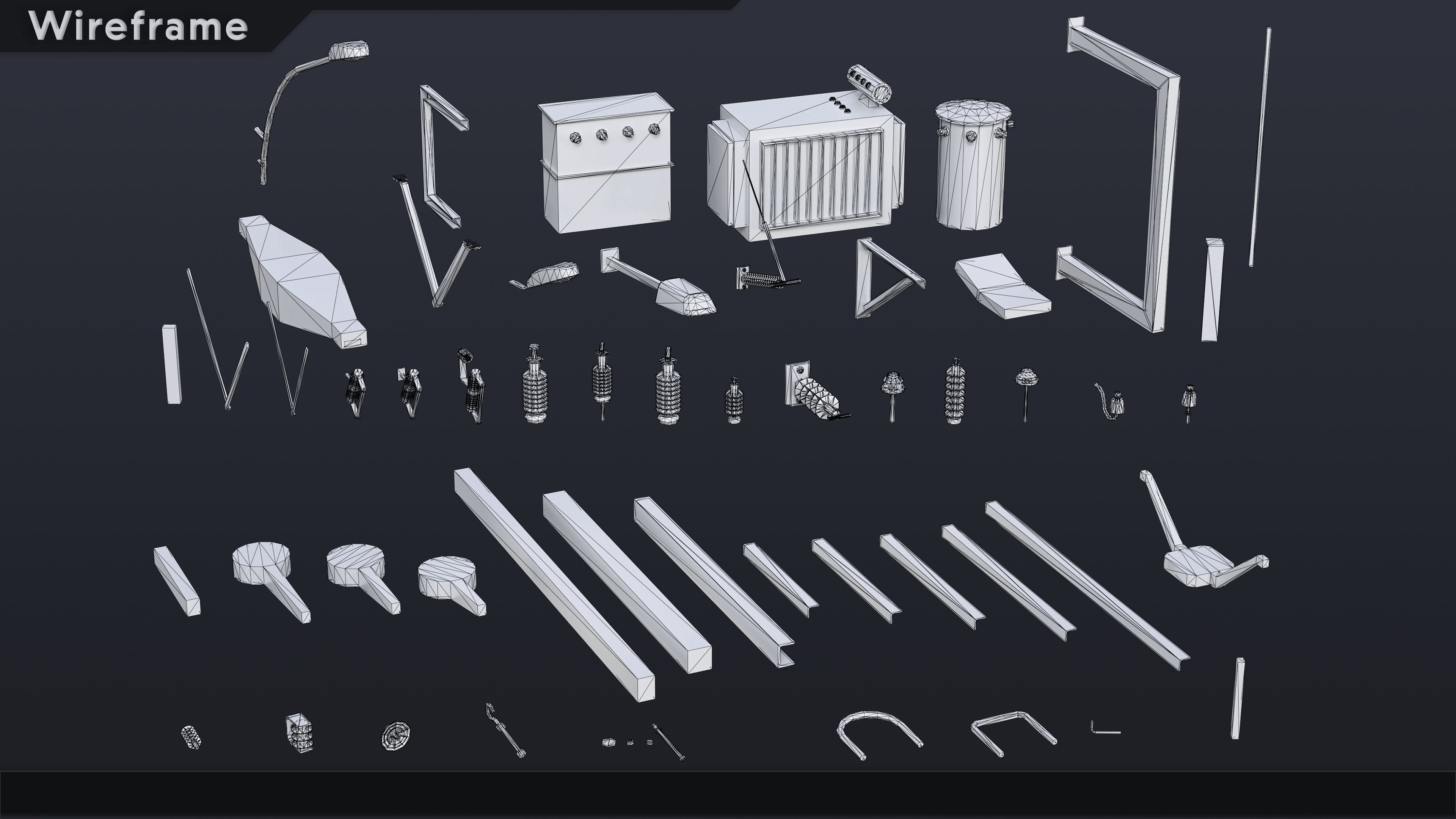 Wireframe