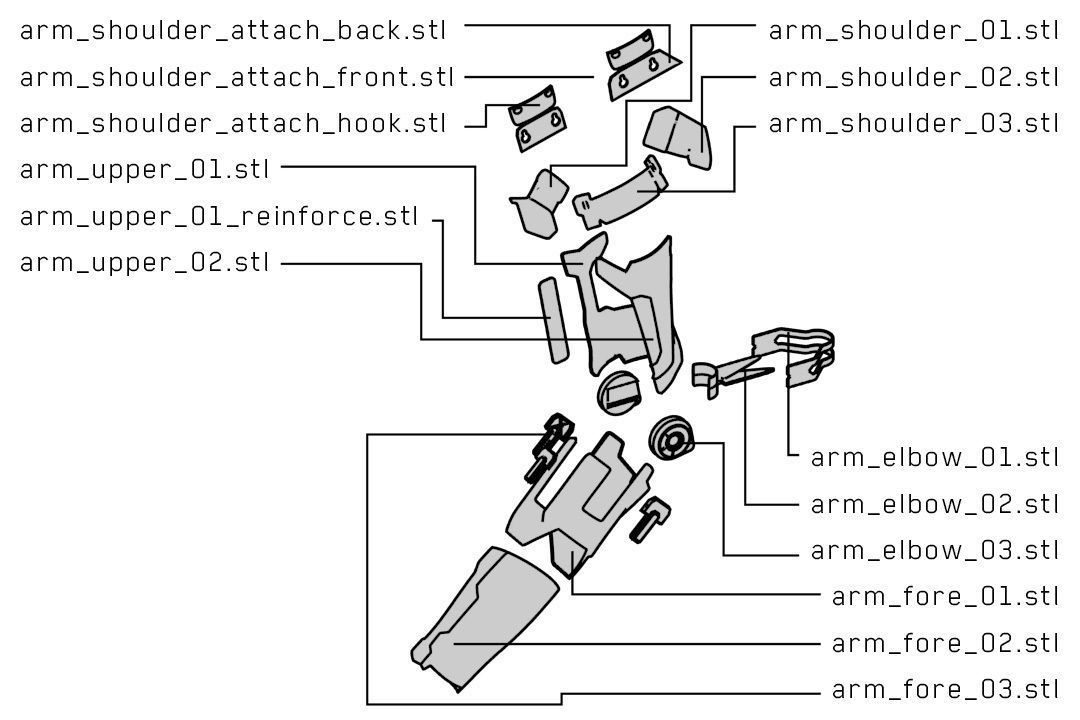 arm_shoulder_attach_back.stl
arm_shoulder_attach_front.stl
arm_shoulder_attach_hook.stl
arm_upper_01.stl
arm_upper_01_reinforce.stl
arm_upper_02.stl

arm_shoulder_01.stl
arm_shoulder_02.stl
arm_shoulder_03.stl

arm_elbow_01.stl
arm_elbow_02.stl
arm_elbow_03.stl
arm_fore_01.stl
arm_fore_02.stl
arm_fore_03.stl