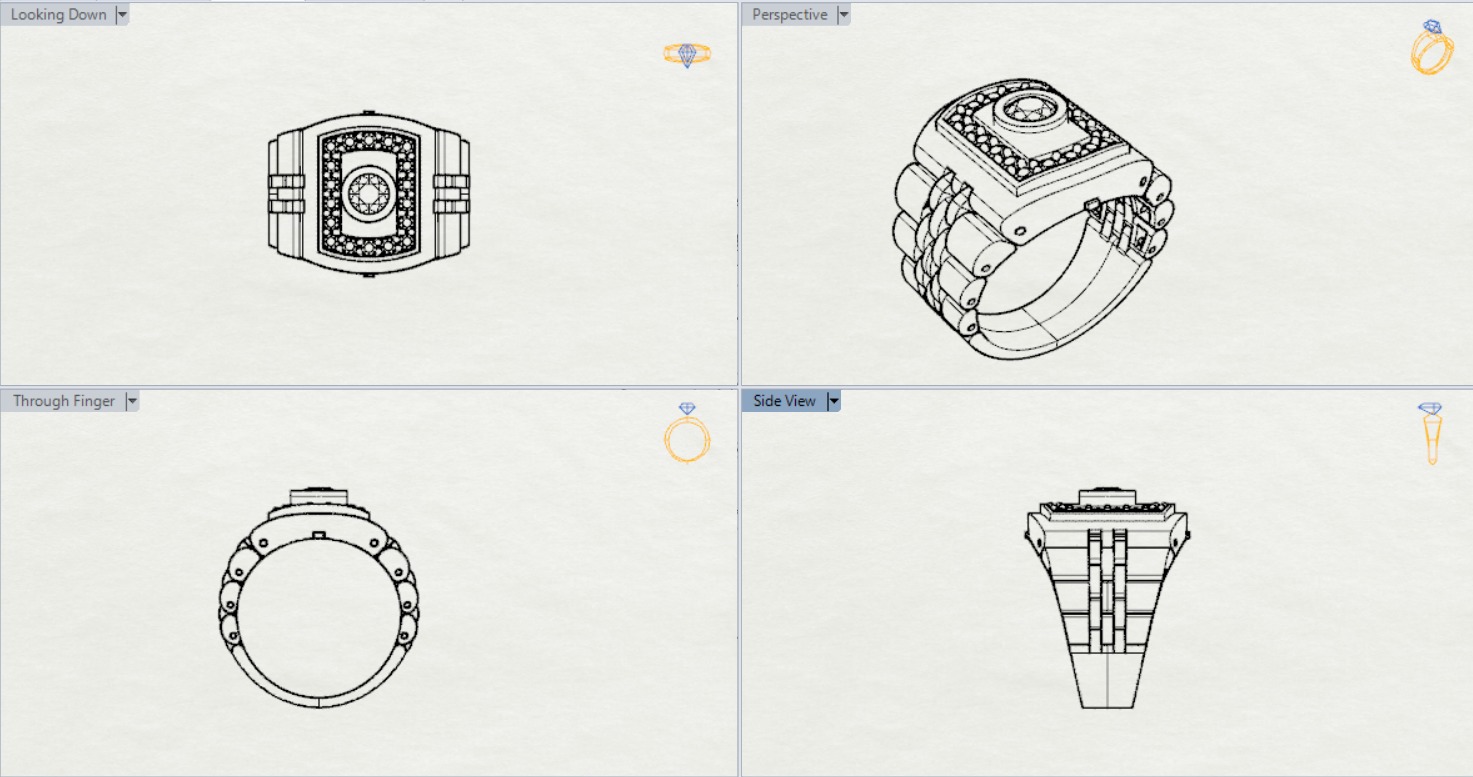 Looking Down

Perspective

Through Finger

Side View