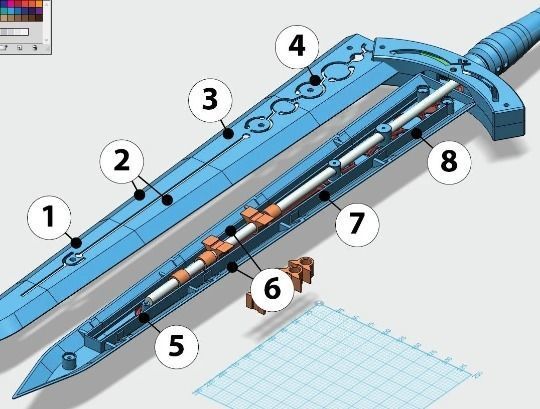 4
3
2
1
8
7
6
5