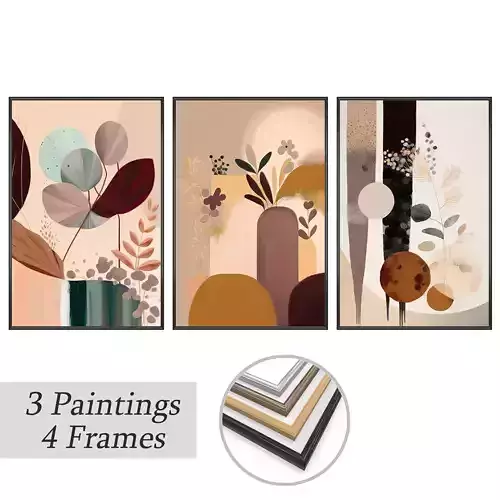 3 Paintings
4 Frames