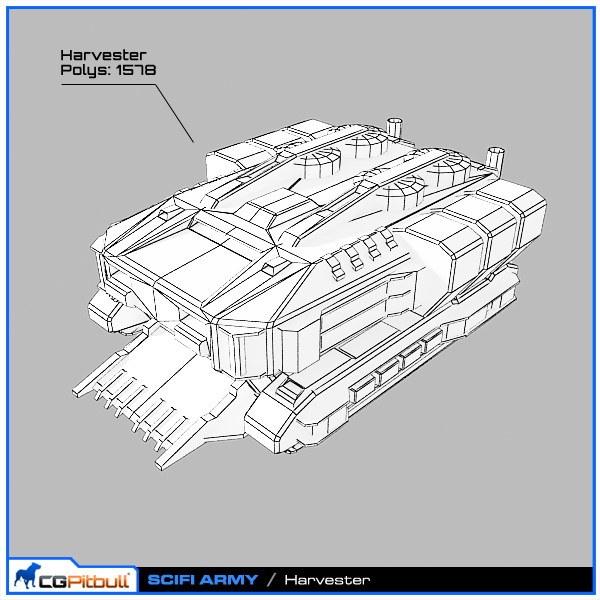 Harvester
Polys: 1578

CGPitbull

SCIFI ARMY / Harvester