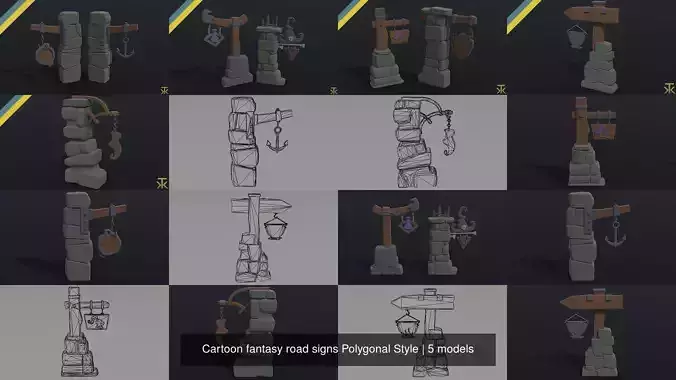 Cartoon fantasy road signs Polygonal Style | 5 models