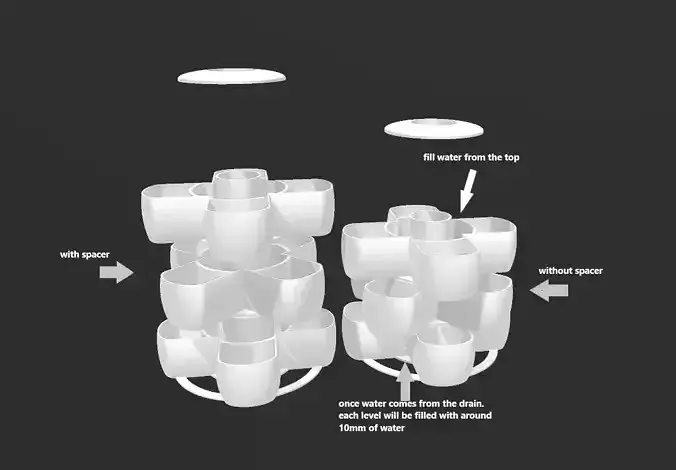 fill water from the top

with spacer

without spacer

once water comes from the drain.
each level will be filled with around
10mm of water