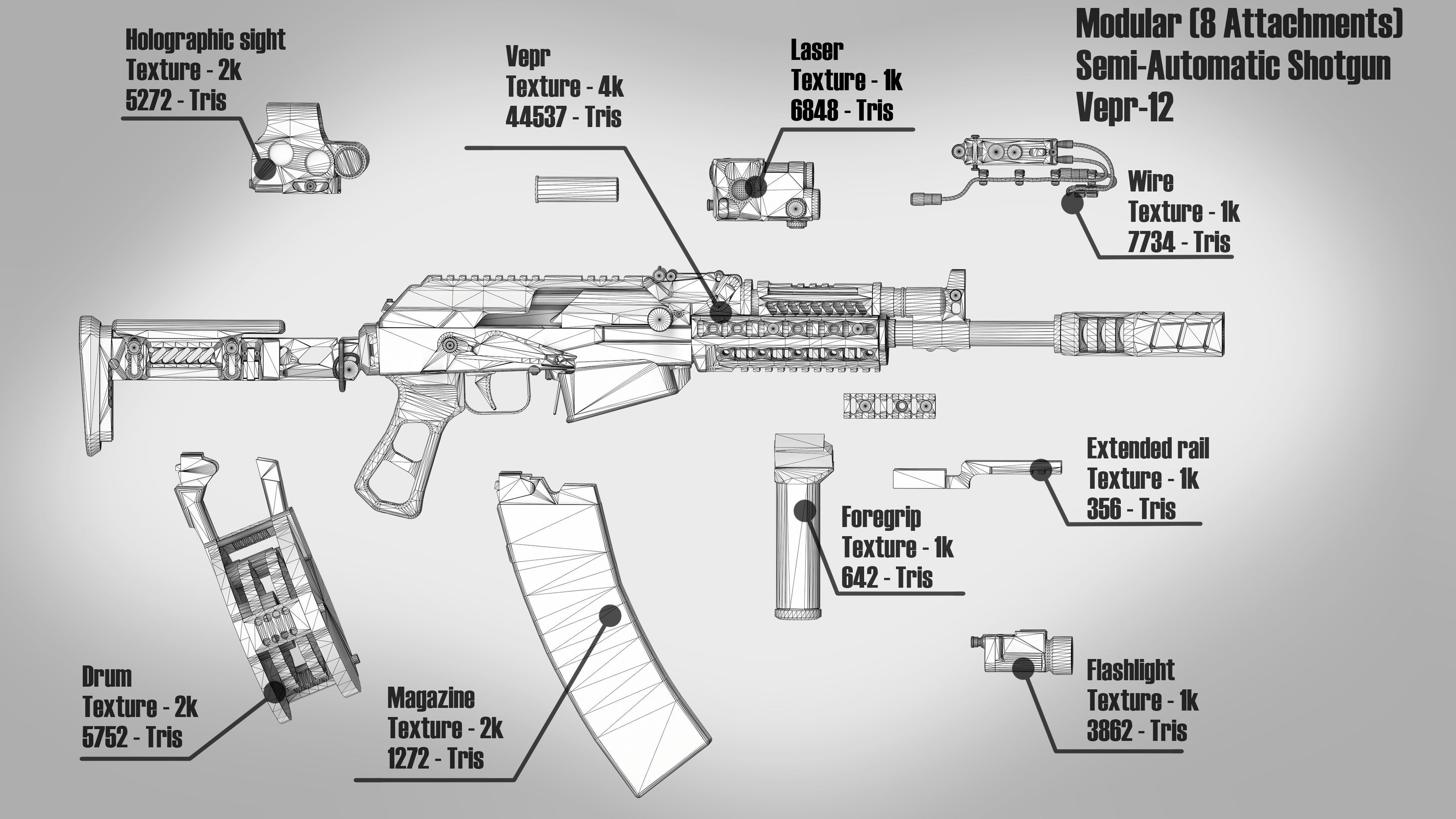 Modular (8 Attachments)
Semi-Automatic Shotgun
Vepr-12

Holographic sight
Texture - 2k
5272 - Tris

Vepr
Texture - 4k
44537 - Tris

Laser
Texture - 1k
6848 - Tris

Wire
Texture - 1k
7734 - Tris

Extended rail
Texture - 1k
356 - Tris

Foregrip
Texture - 1k
642 - Tris

Flashlight
Texture - 1k
3862 - Tris

Drum
Texture - 2k
5752 - Tris

Magazine
Texture - 2k
1272 - Tris