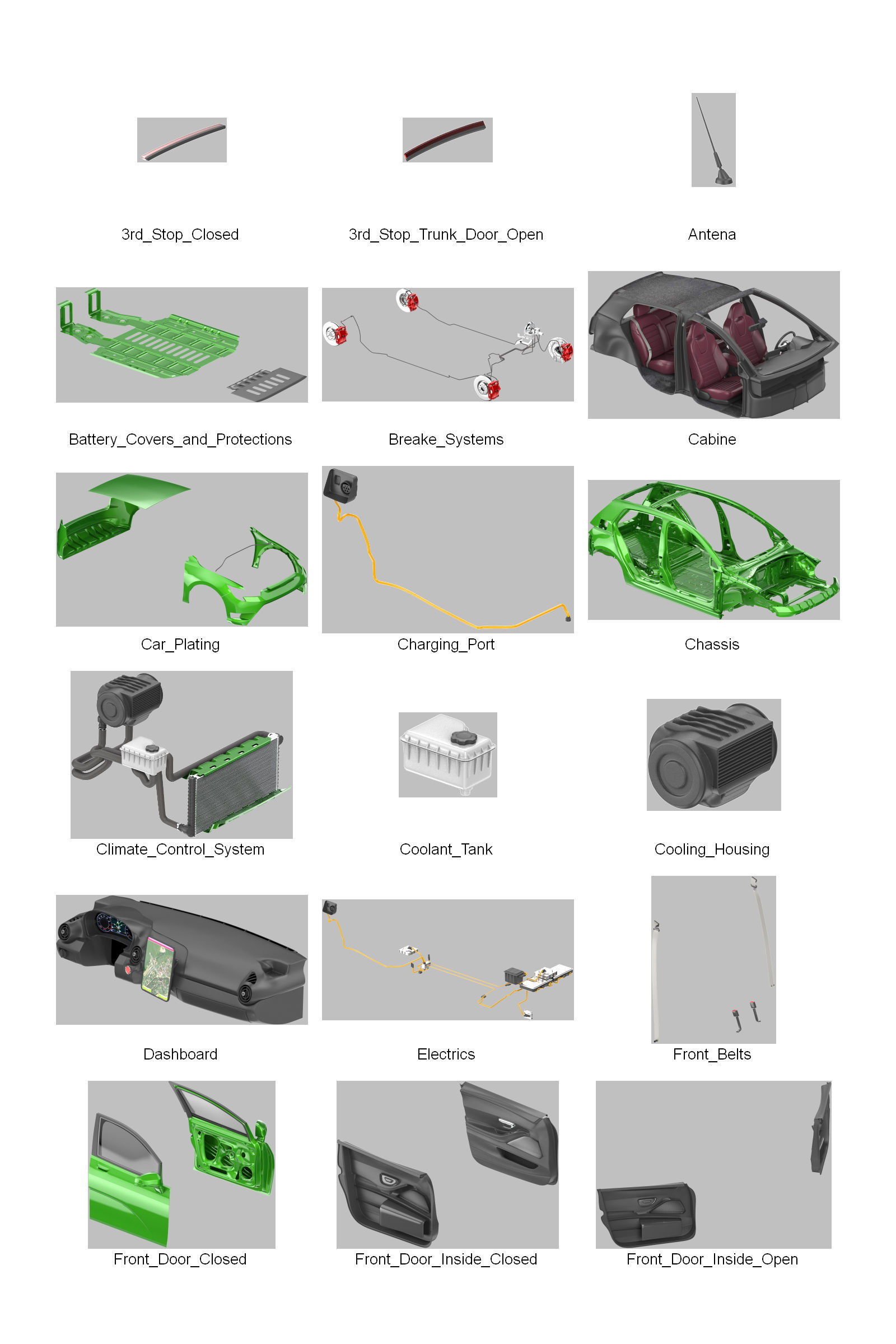 3rd_Stop_Closed

3rd_Stop_Trunk_Door_Open

Antena

Battery_Covers_and_Protections

Breake_Systems

Cabine

Car_Plating

Charging_Port

Chassis

Climate_Control_System

Coolant_Tank

Cooling_Housing

Dashboard

Electrics

Front_Belts

Front_Door_Closed

Front_Door_Inside_Closed

Front_Door_Inside_Open