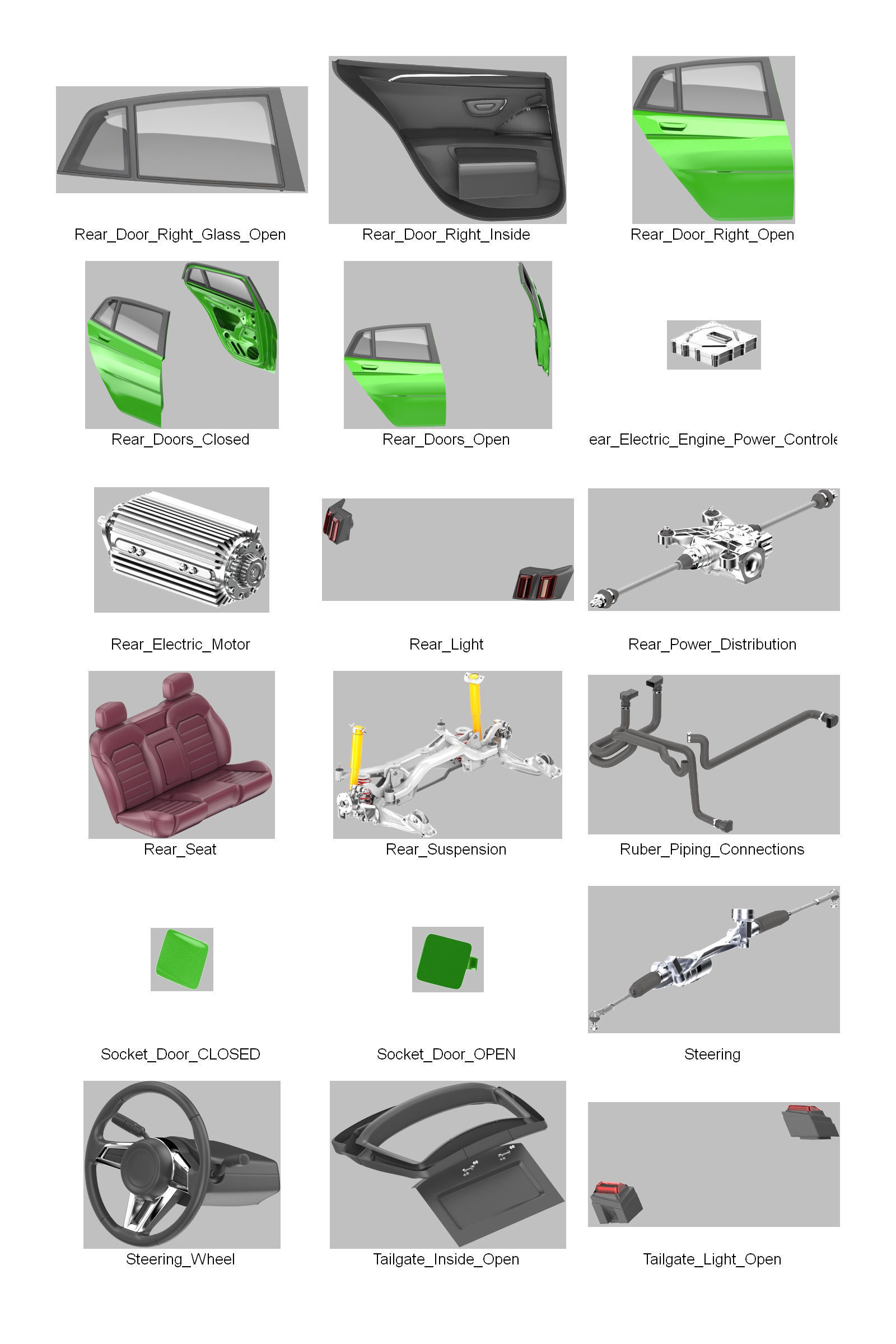 Rear_Door_Right_Glass_Open

Rear_Door_Right_Inside

Rear_Door_Right_Open

Rear_Doors_Closed

Rear_Doors_Open

ear_Electric_Engine_Power_Controle

Rear_Electric_Motor

Rear_Light

Rear_Power_Distribution

Rear_Seat

Rear_Suspension

Ruber_Piping_Connections

Socket_Door_CLOSED

Socket_Door_OPEN

Steering

Steering_Wheel

Tailgate_Inside_Open

Tailgate_Light_Open