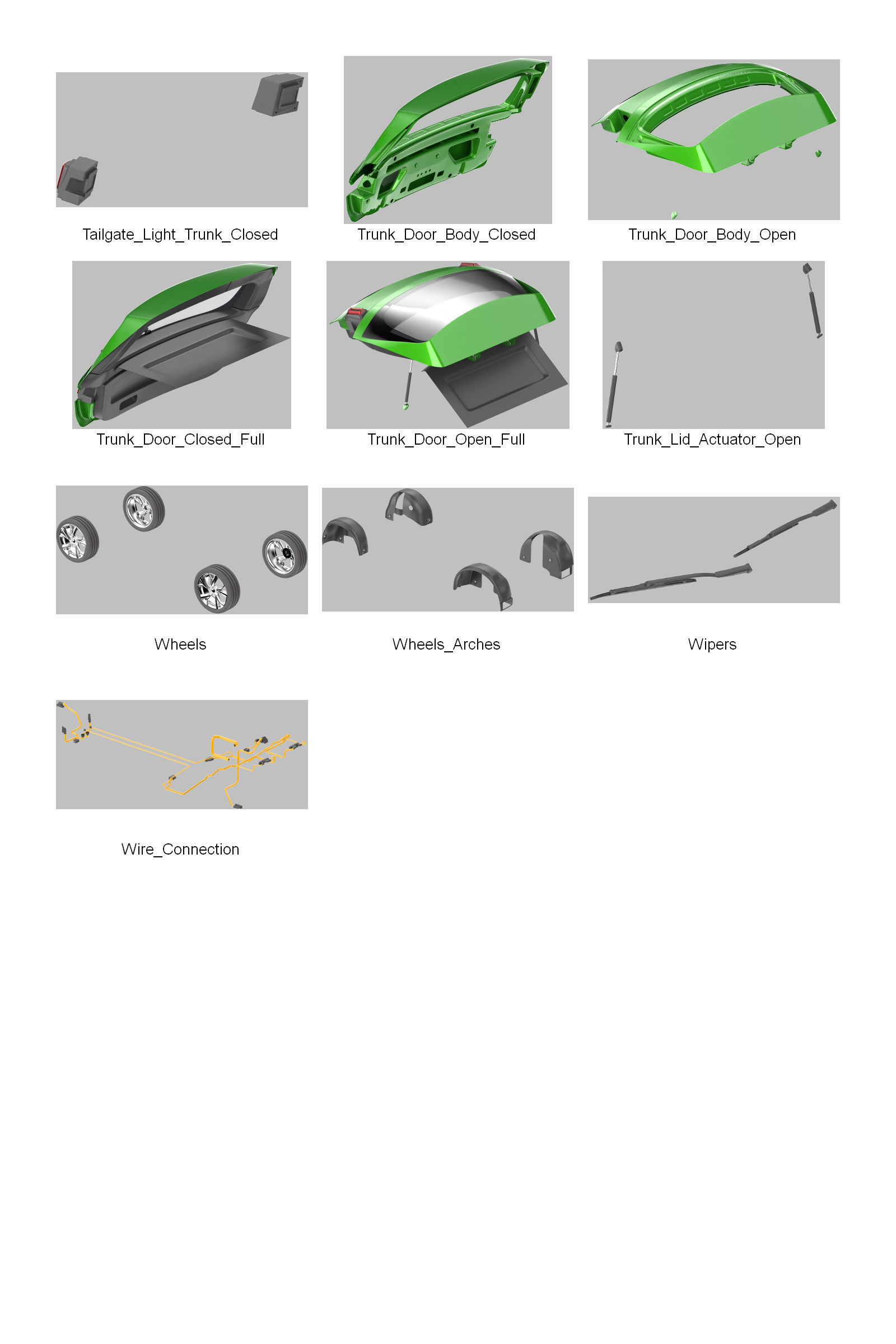 Tailgate_Light_Trunk_Closed

Trunk_Door_Body_Closed

Trunk_Door_Body_Open

Trunk_Door_Closed_Full

Trunk_Door_Open_Full

Trunk_Lid_Actuator_Open

Wheels

Wheels_Arches

Wipers

Wire_Connection