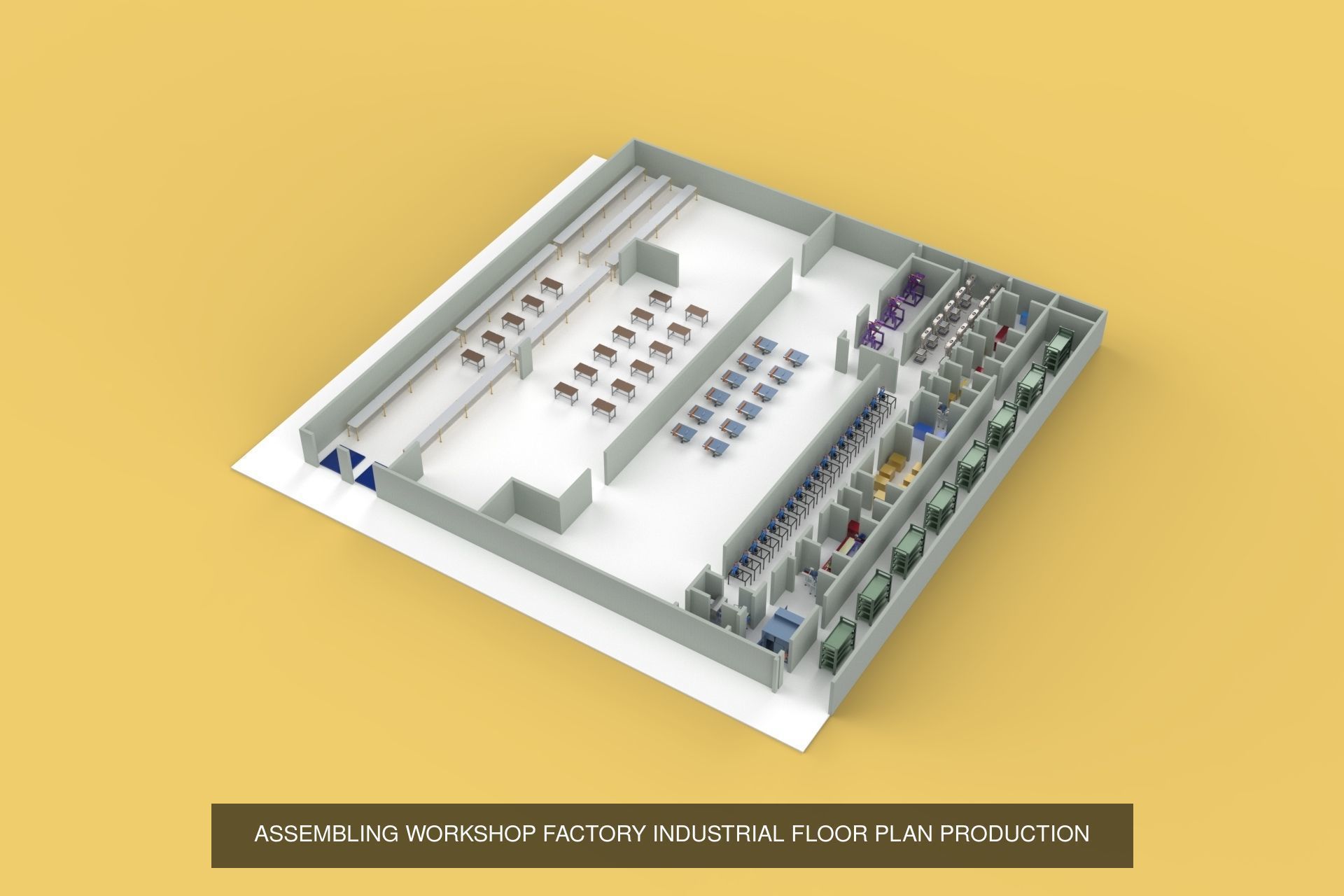 ASSEMBLING WORKSHOP FACTORY INDUSTRIAL FLOOR PLAN PRODUCTION