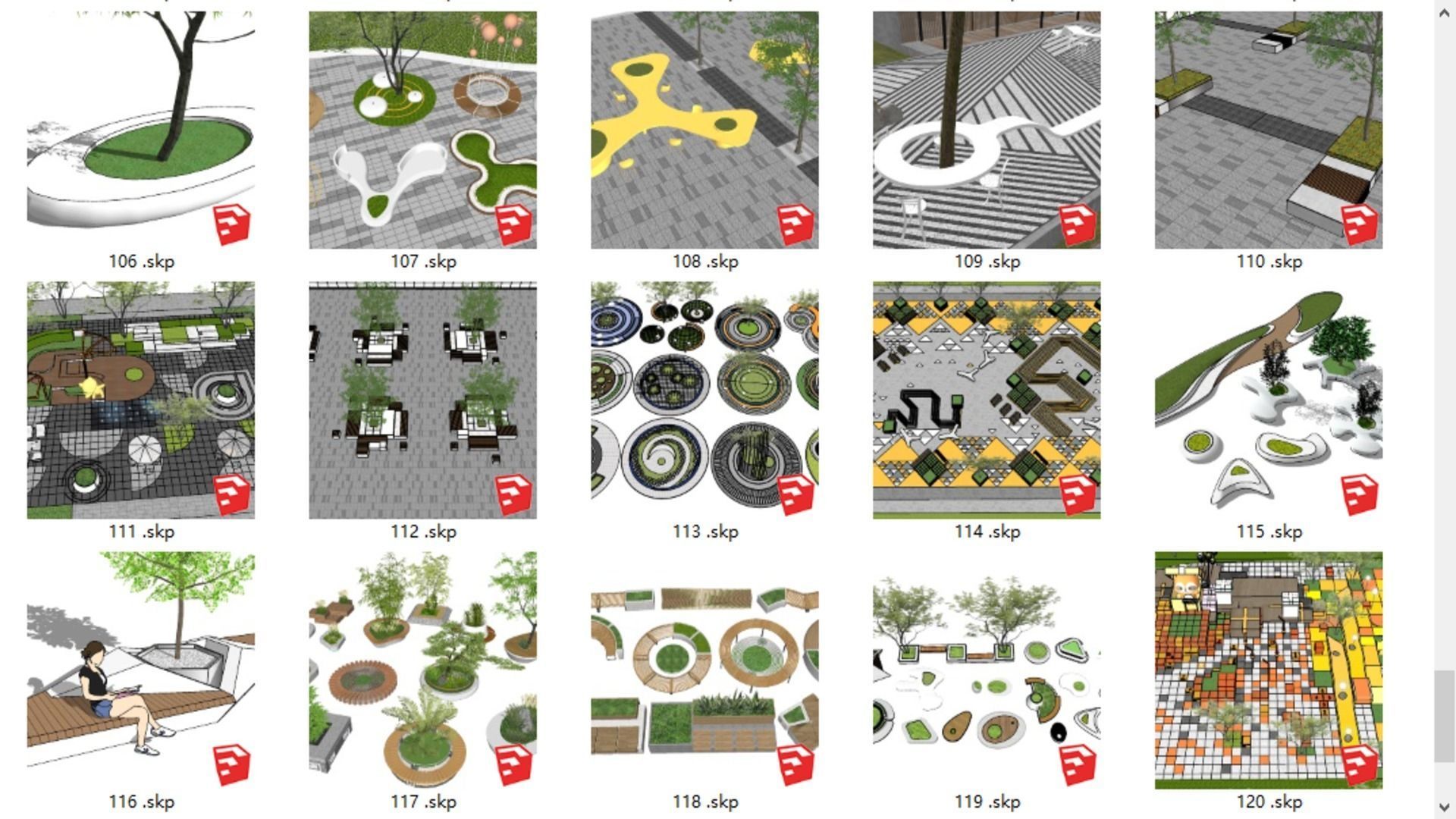 106 .skp

107 .skp

108 .skp

109 .skp

110 .skp

111 .skp

112 .skp

113 .skp

114 .skp

115 .skp

116 .skp

117 .skp

118 .skp

119 .skp

120 .skp