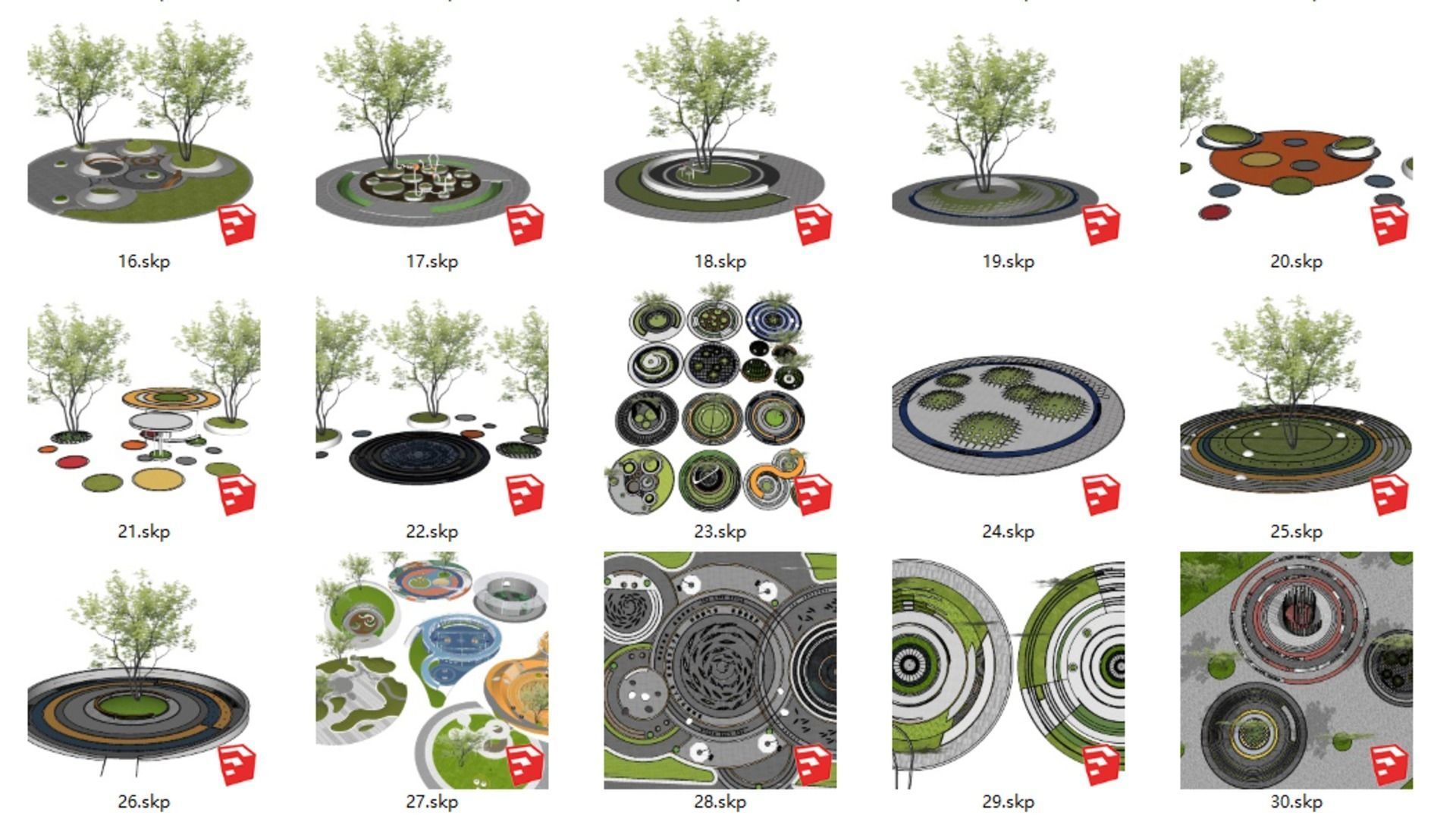 16.skp

17.skp

18.skp

19.skp

20.skp

21.skp

22.skp

23.skp

24.skp

25.skp

26.skp

27.skp

28.skp

29.skp

30.skp