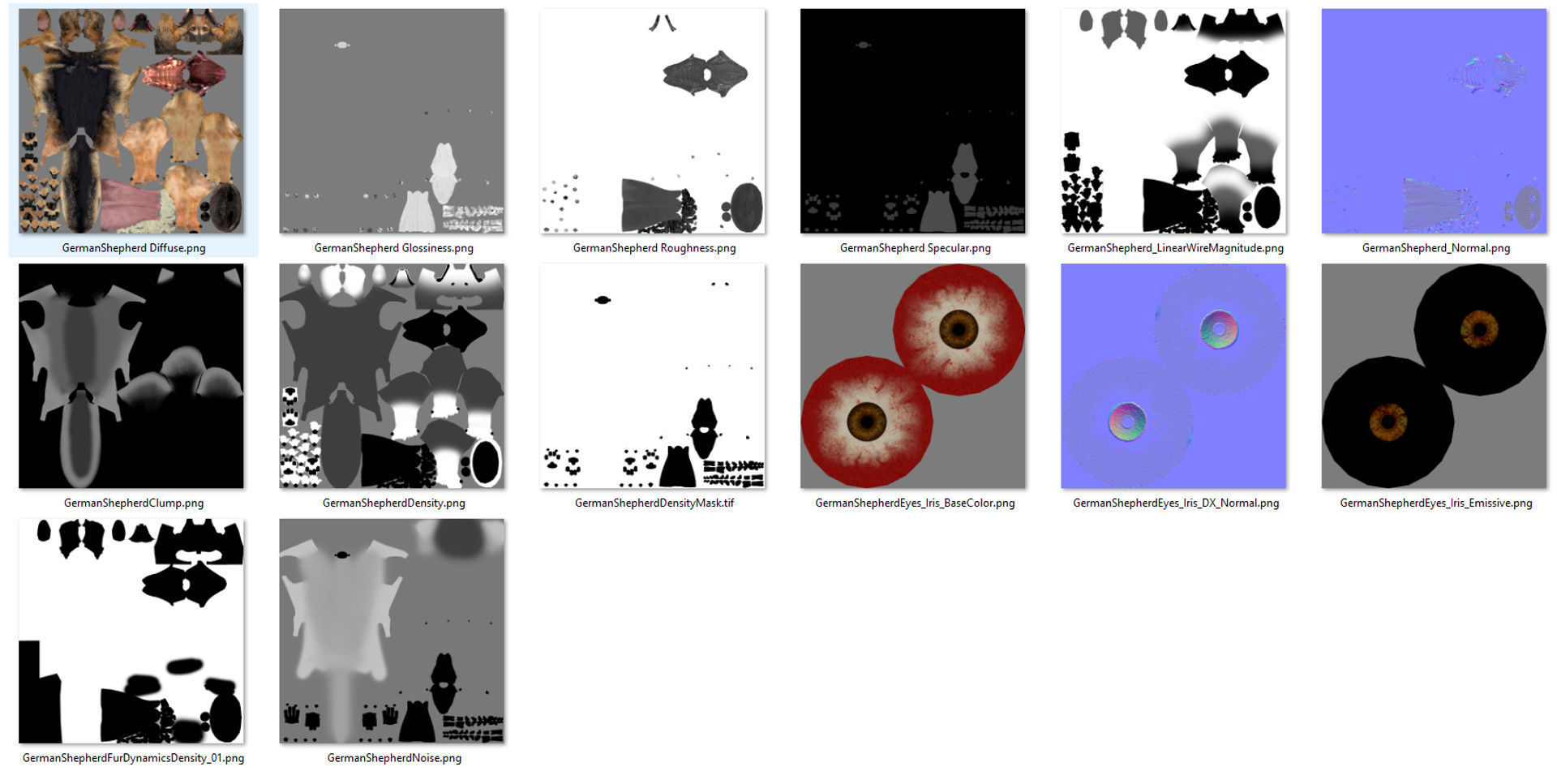 GermanShepherd Diffuse.png

GermanShepherd Glossiness.png

GermanShepherd Roughness.png

GermanShepherd Specular.png

GermanShepherd_LinearWireMagnitude.png

GermanShepherd_Normal.png

GermanShepherdClump.png

GermanShepherdDensity.png

GermanShepherdDensityMask.tif

GermanShepherdEyes_Iris_BaseColor.png

GermanShepherdEyes_Iris_DX_Normal.png

GermanShepherdEyes_Iris_Emissive.png

GermanShepherdFurDynamicsDensity_01.png

GermanShepherdNoise.png