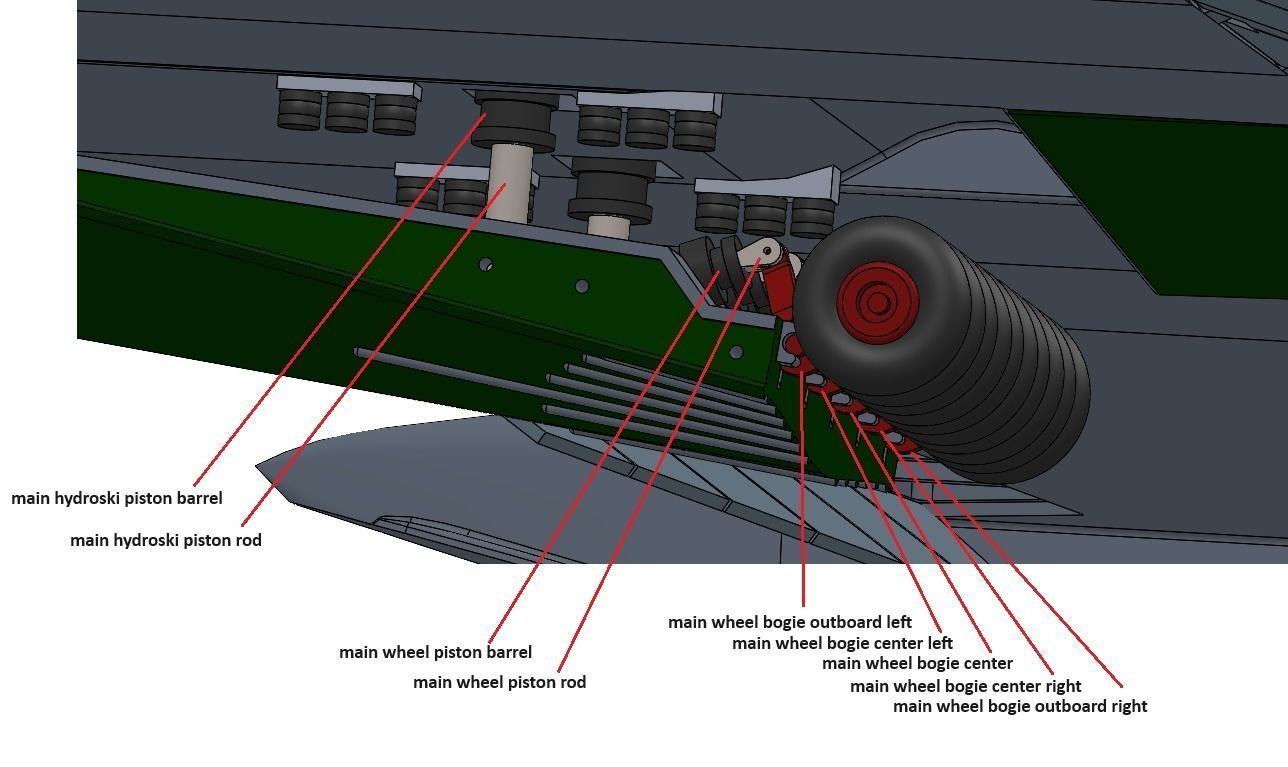 main hydroski piston barrel

main hydroski piston rod

main wheel piston barrel

main wheel piston rod

main wheel bogie outboard left

main wheel bogie center left

main wheel bogie center

main wheel bogie center right

main wheel bogie outboard right