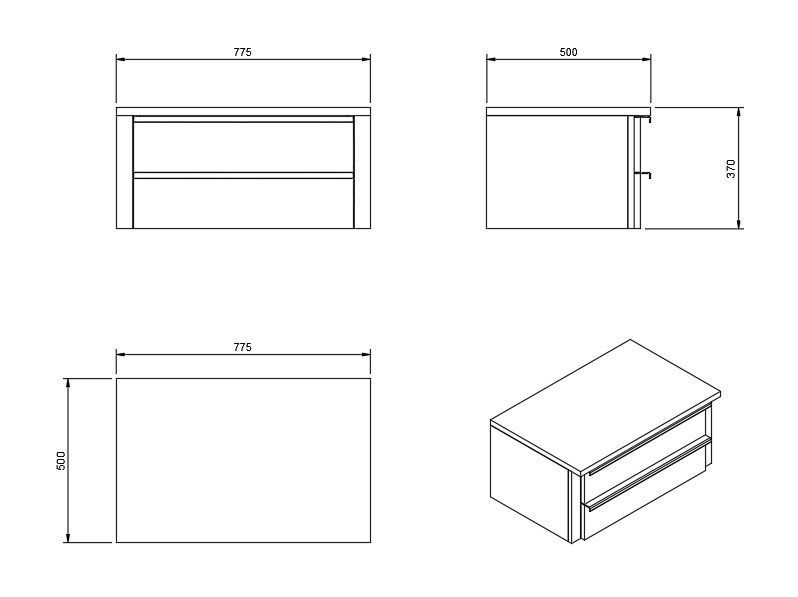 775

500

370

775

500