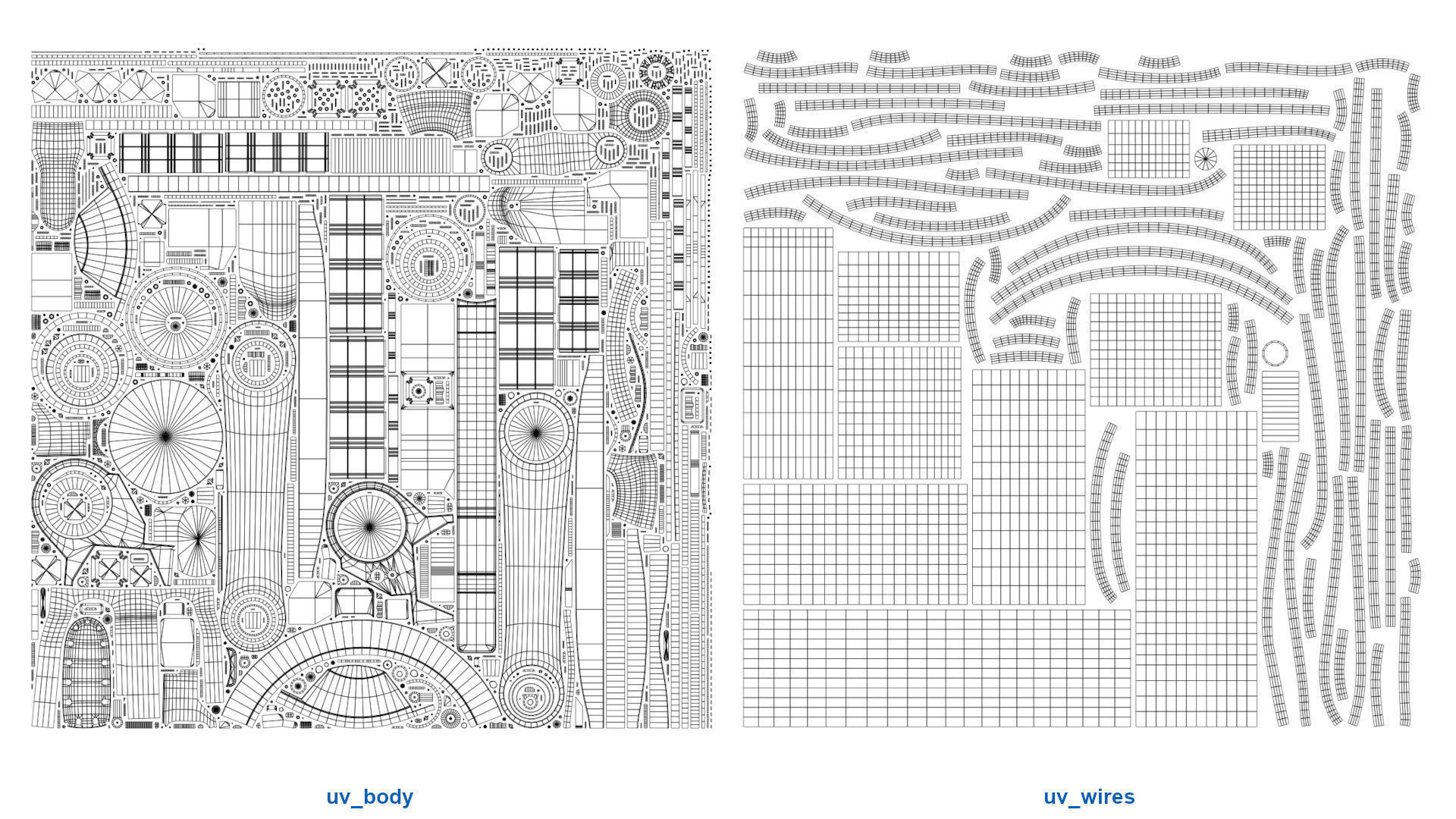 uv_body

uv_wires