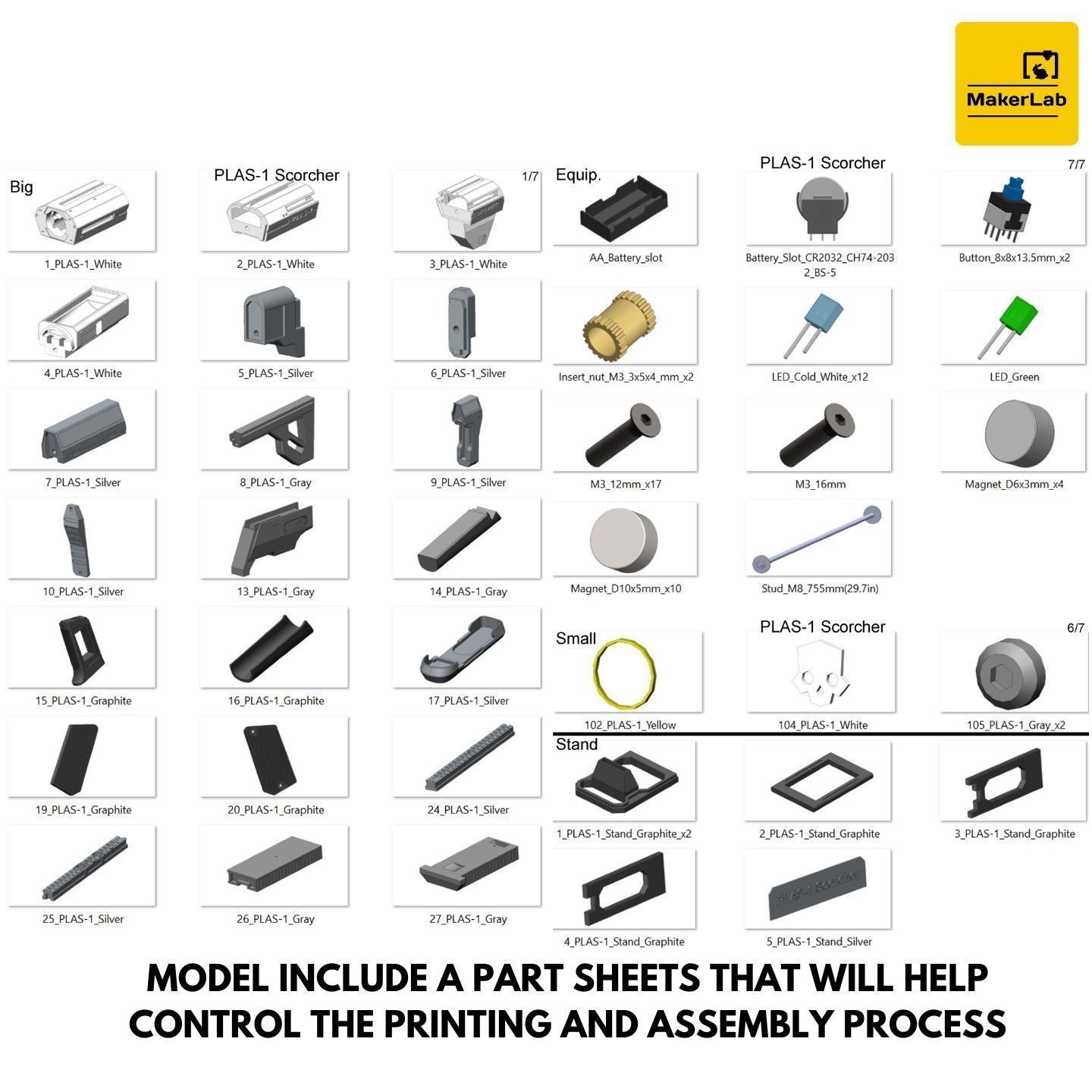 MakerLab

Big

PLAS-1 Scorcher

1/7

1_PLAS-1_White

2_PLAS-1_White

3_PLAS-1_White

4_PLAS-1_White

5_PLAS-1_Silver

6_PLAS-1_Silver

7_PLAS-1_Silver

8_PLAS-1_Gray

9_PLAS-1_Silver

10_PLAS-1_Silver

13_PLAS-1_Gray

14_PLAS-1_Gray

15_PLAS-1_Graphite

16_PLAS-1_Graphite

17_PLAS-1_Silver

19_PLAS-1_Graphite

20_PLAS-1_Graphite

24_PLAS-1_Silver

25_PLAS-1_Silver

26_PLAS-1_Gray

27_PLAS-1_Gray

Equip.

PLAS-1 Scorcher

7/7

AA_Battery_slot

Battery_Slot_CR2032_CH74-2032_BS-5

Button_8x8x13.5mm_x2

Insert_nut_M3_3x5x4_mm_x2

LED_Cold_White_x12

LED_Green

M3_12mm_x17

M3_16mm

Magnet_D6x3mm_x4

Magnet_D10x5mm_x10

Stud_M8_755mm(29.7in)

Small

PLAS-1 Scorcher

6/7

102_PLAS-1_Yellow

104_PLAS-1_White

105_PLAS-1_Gray_x2

Stand

1_PLAS-1_Stand_Graphite_x2

2_PLAS-1_Stand_Graphite

3_PLAS-1_Stand_Graphite

4_PLAS-1_Stand_Graphite

PLAS-1 Scorcher

5_PLAS-1_Stand_Silver

MODEL INCLUDE A PART SHEETS THAT WILL HELP CONTROL THE PRINTING AND ASSEMBLY PROCESS