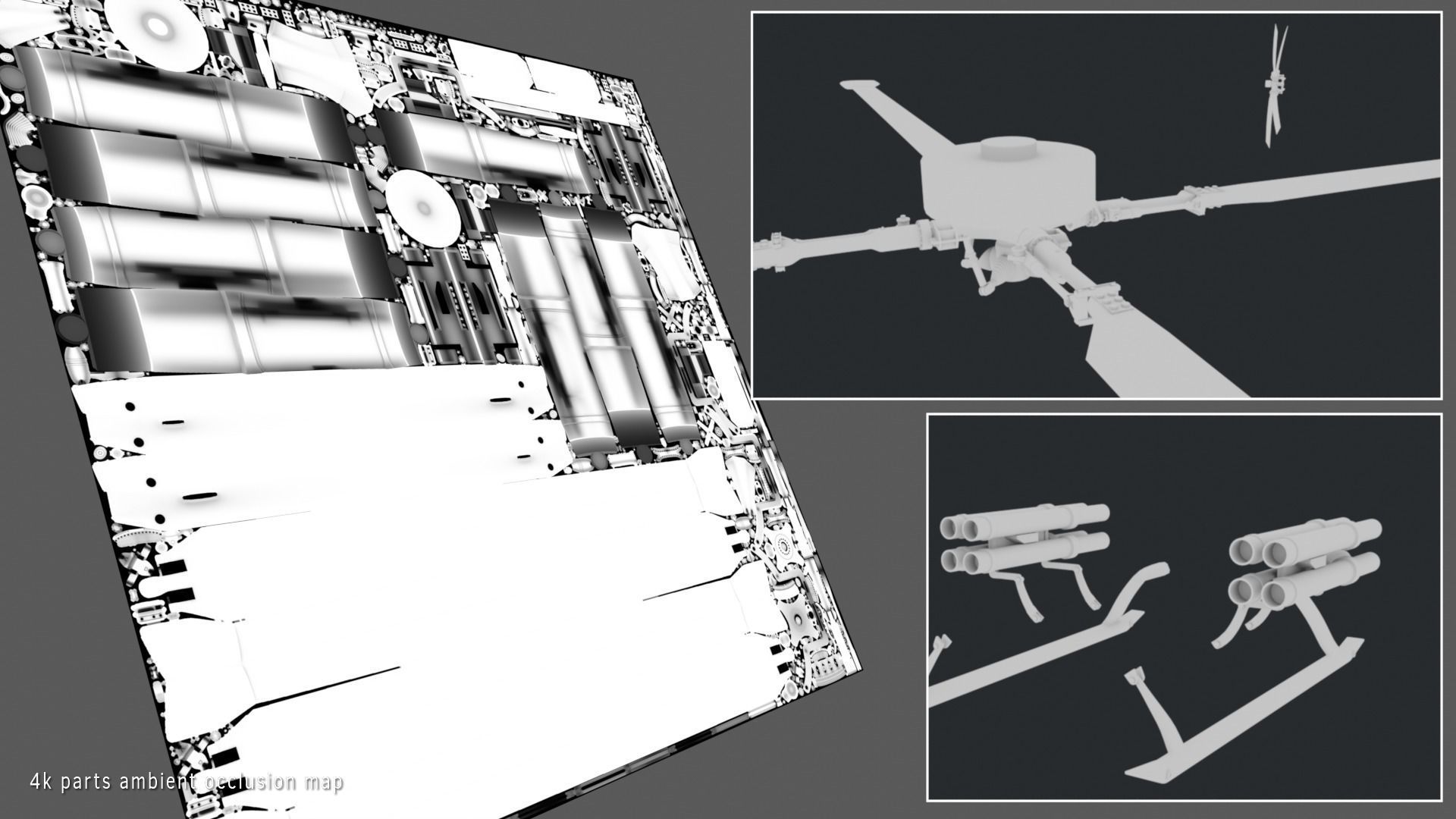 4k parts ambient occlusion map