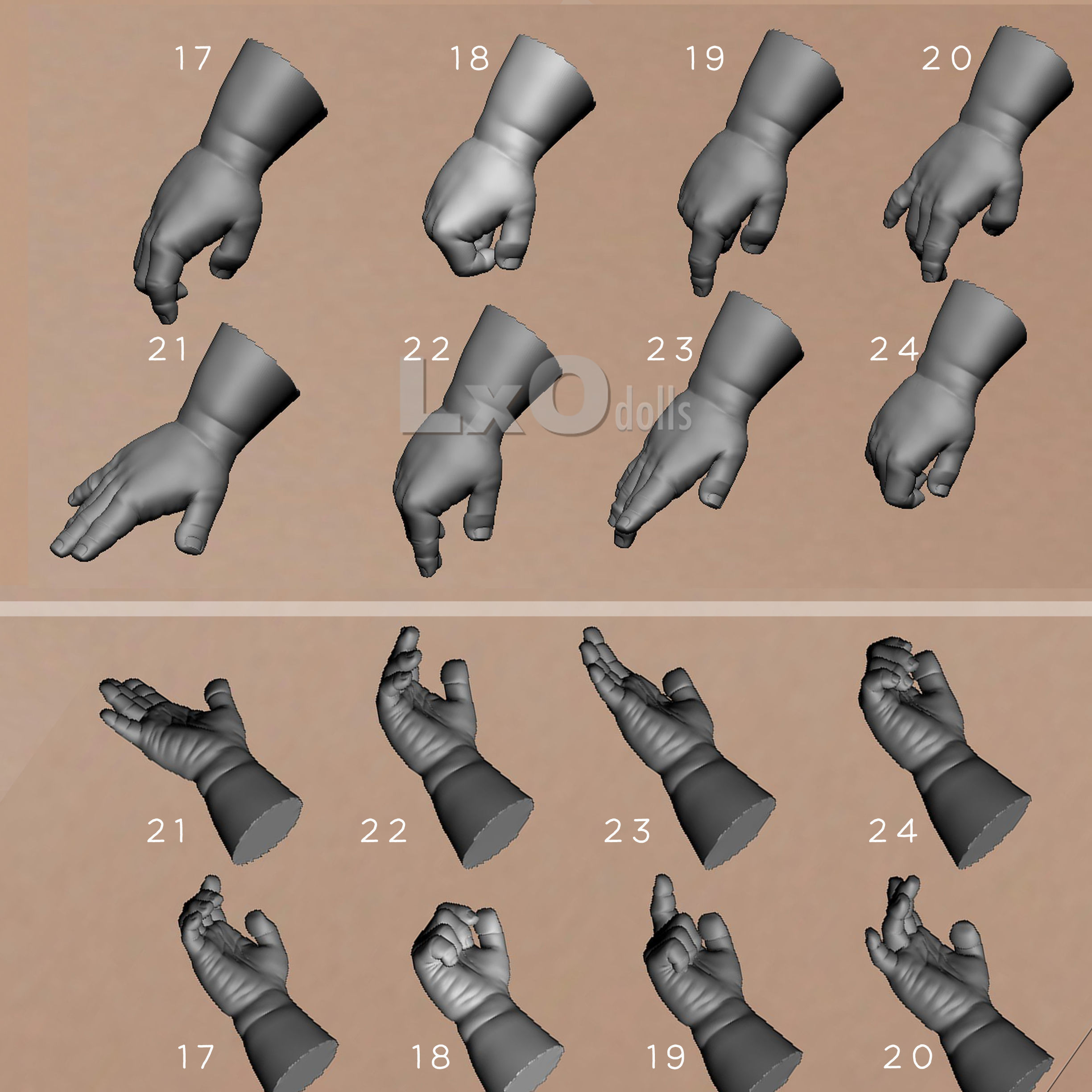 17 18 19 20

21 22 23 24

LxO dolls

21 22 23 24

17 18 19 20