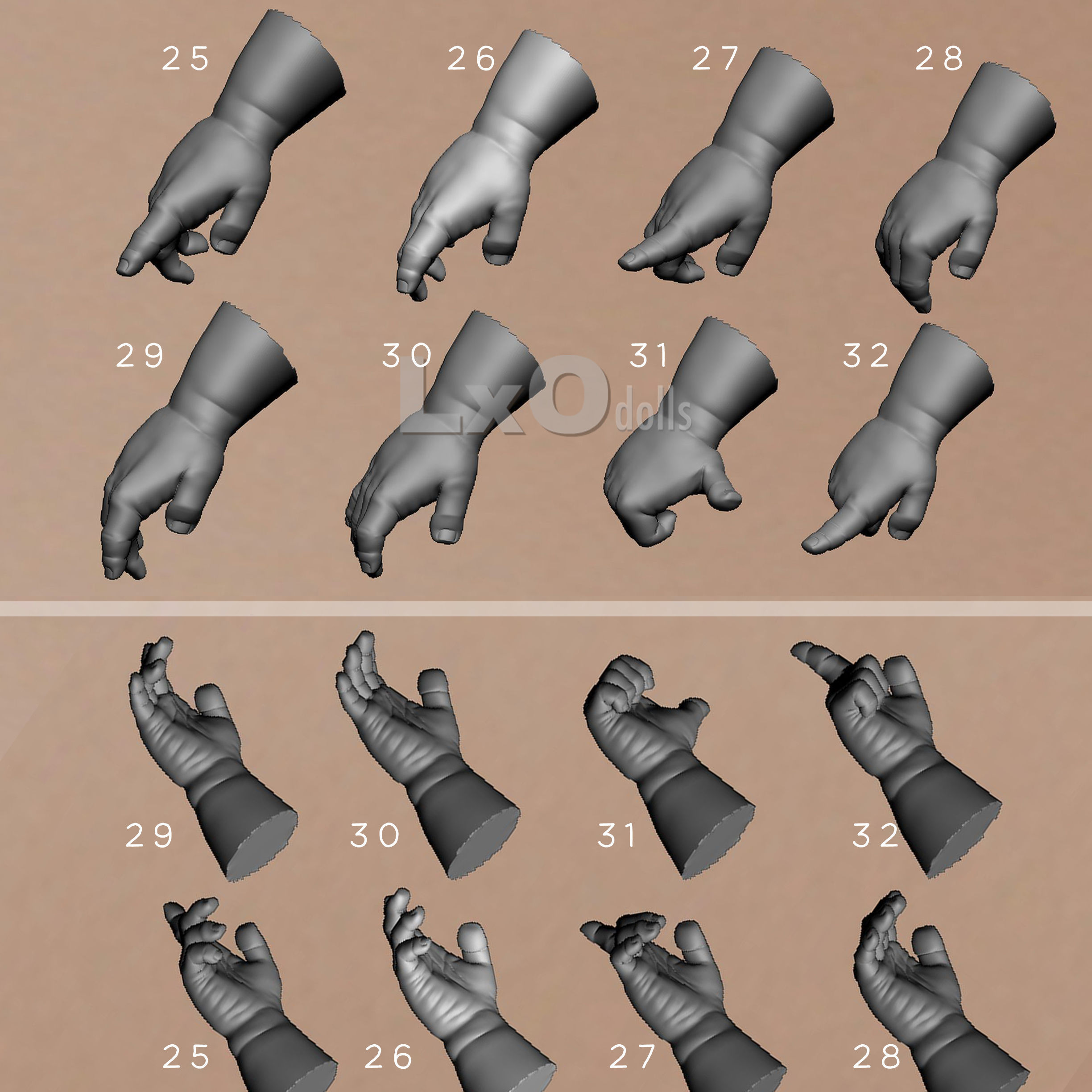 25 26 27 28

29 30 31 32

LxO dolls

29 30 31 32

25 26 27 28