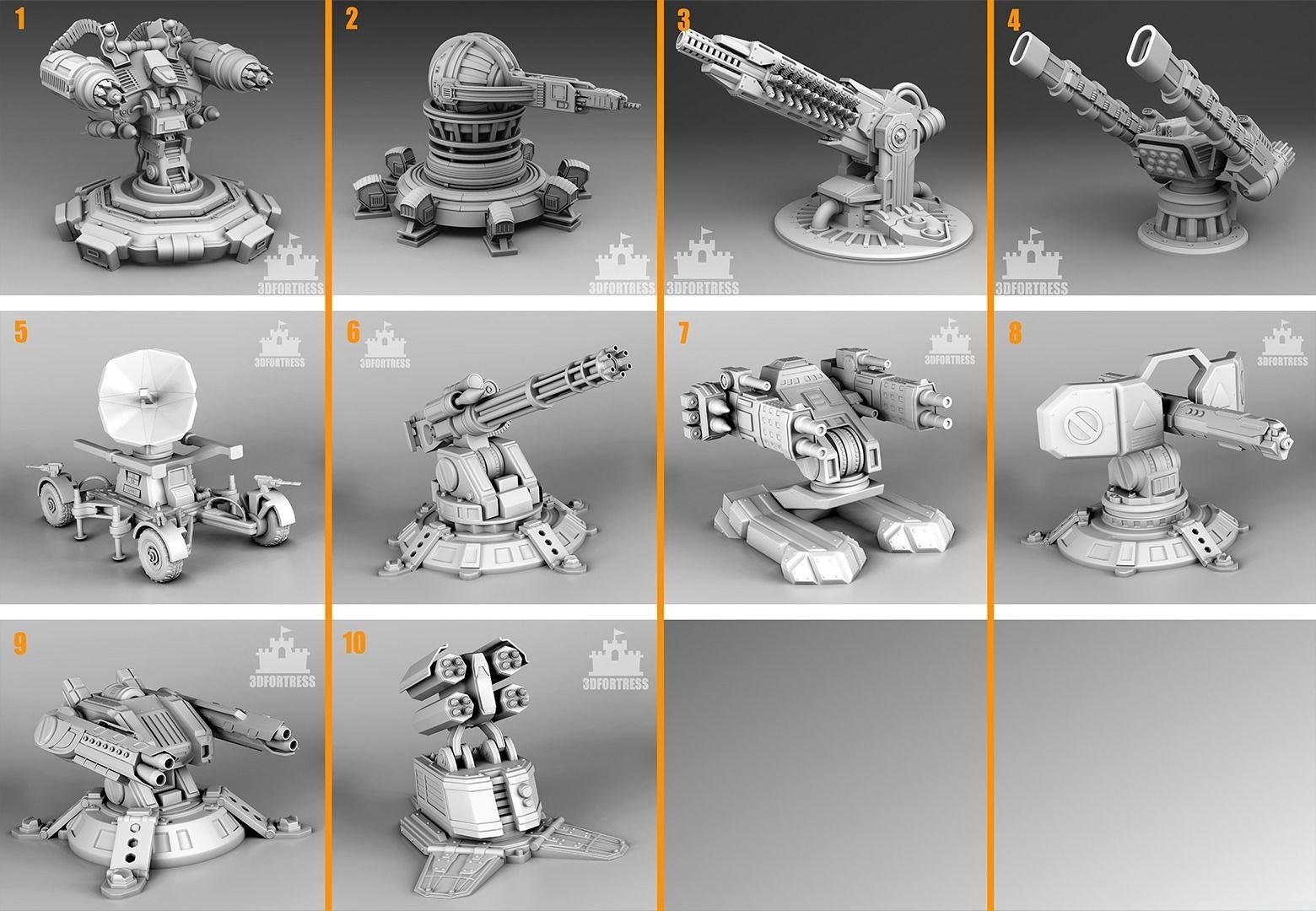 1

3DFORTRESS

2

3DFORTRESS

3

3DFORTRESS

4

3DFORTRESS

5

3DFORTRESS

6

3DFORTRESS

7

3DFORTRESS

8

3DFORTRESS

9

3DFORTRESS

10

3DFORTRESS