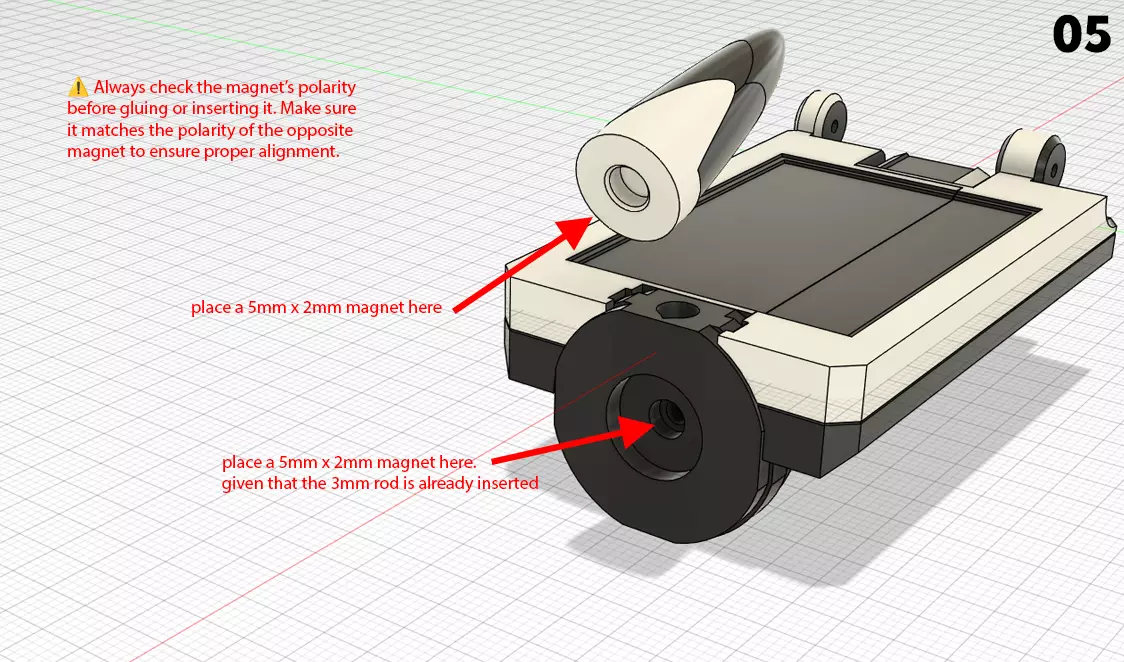 05

⚠️ Always check the magnet's polarity before gluing or inserting it. Make sure it matches the polarity of the opposite magnet to ensure proper alignment.

place a 5mm x 2mm magnet here

place a 5mm x 2mm magnet here.
given that the 3mm rod is already inserted