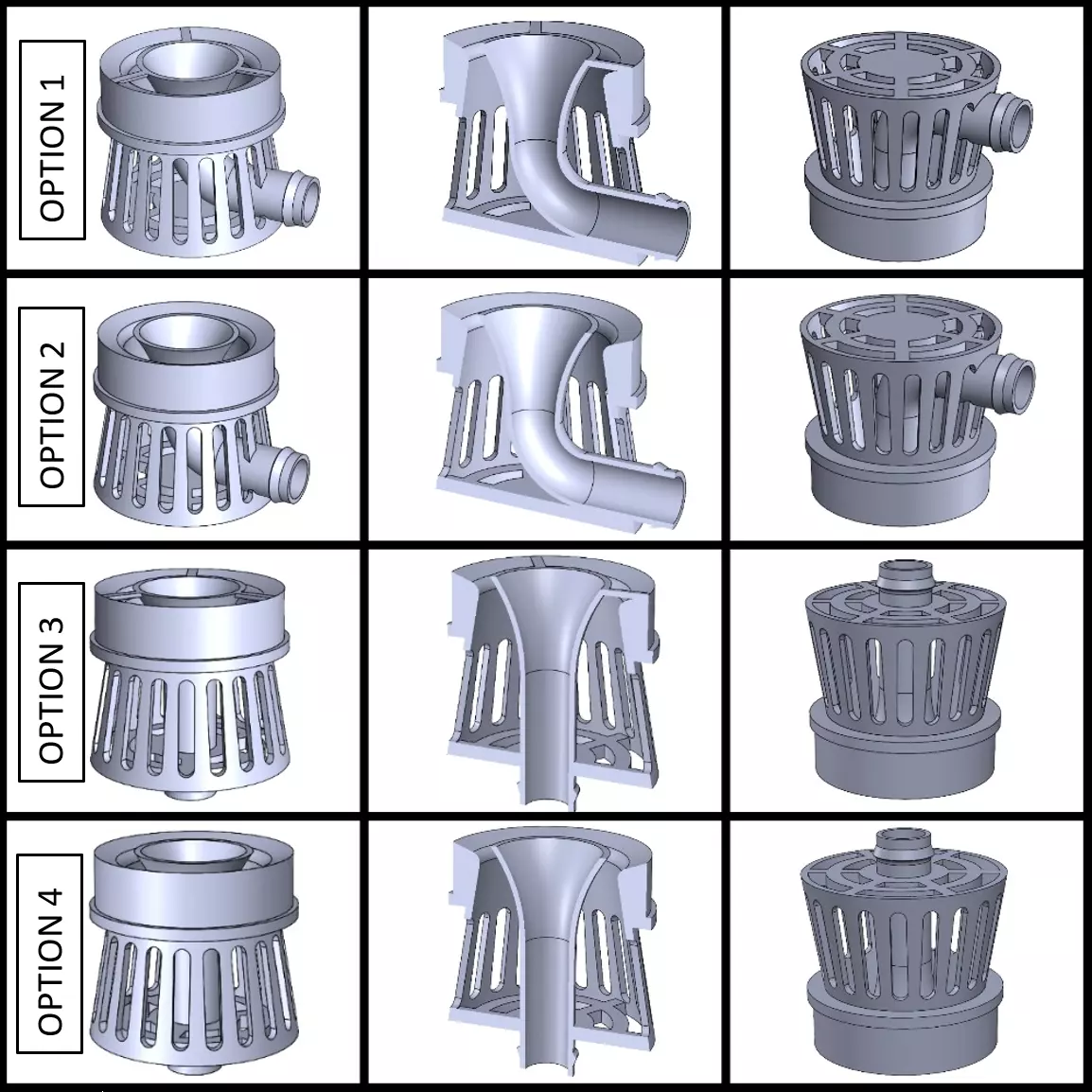 OPTION 1

OPTION 2

OPTION 3

OPTION 4