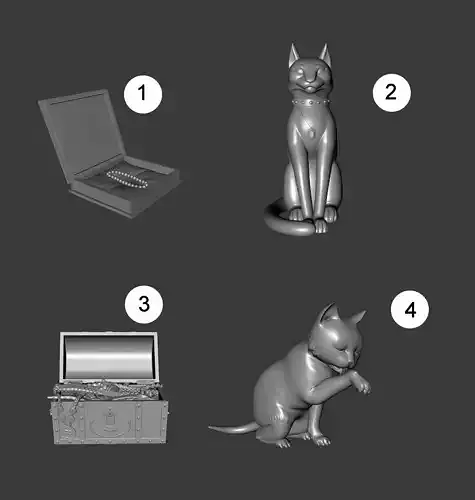 1

2

3

4