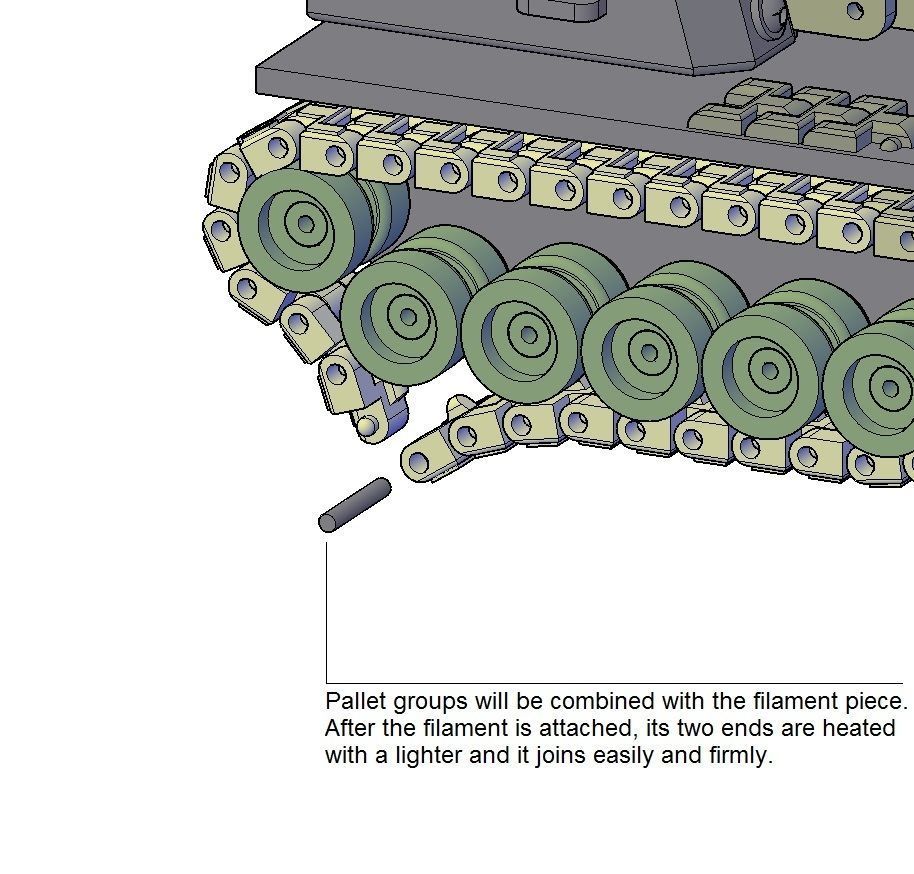 Pallet groups will be combined with the filament piece. After the filament is attached, its two ends are heated with a lighter and it joins easily and firmly.