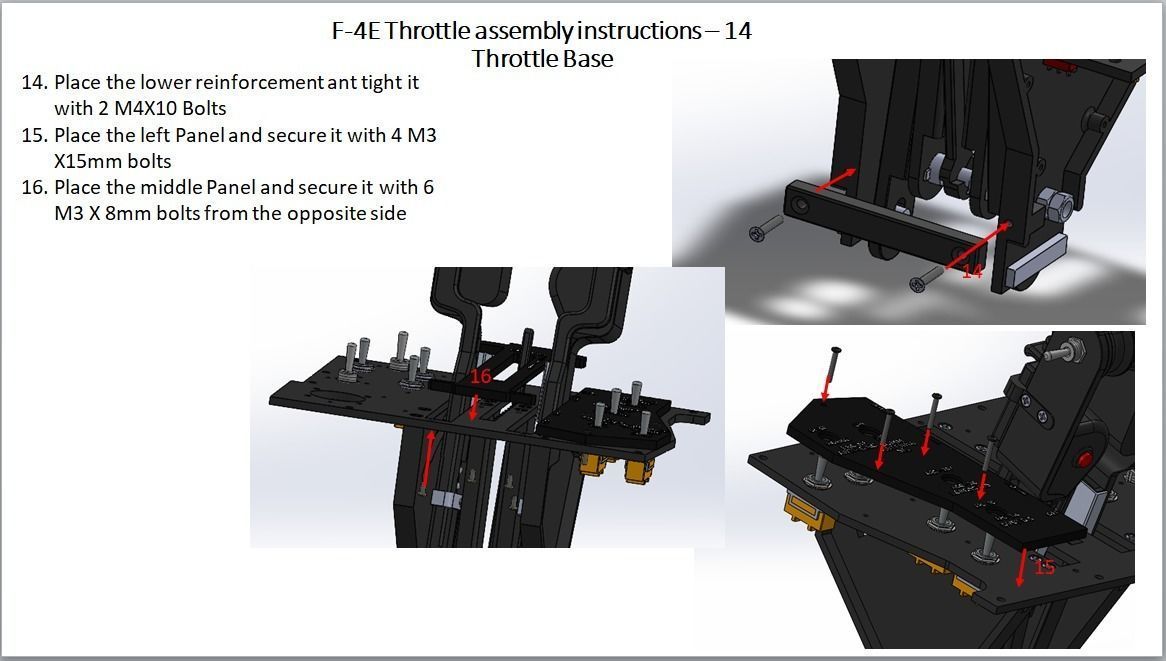 F-4E Throttle assembly instructions – 14
Throttle Base

14. Place the lower reinforcement ant tight it with 2 M4X10 Bolts
15. Place the left Panel and secure it with 4 M3 X15mm bolts
16. Place the middle Panel and secure it with 6 M3 X 8mm bolts from the opposite side

14

16

15