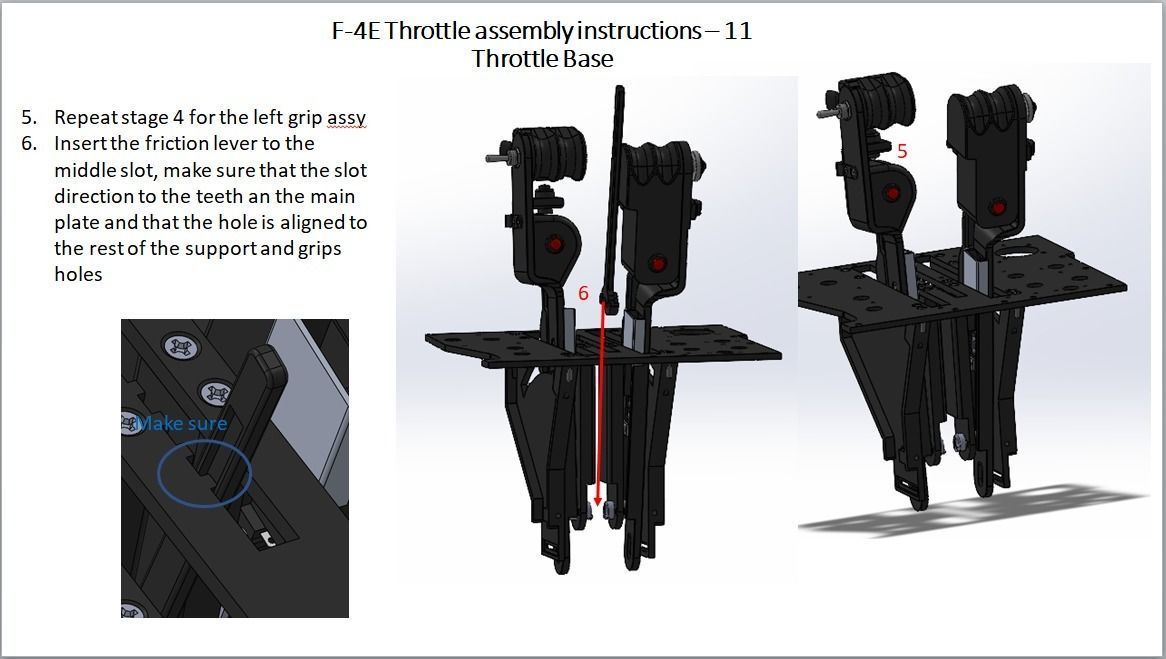 F-4E Throttle assembly instructions – 11
Throttle Base

5. Repeat stage 4 for the left grip assy
6. Insert the friction lever to the middle slot, make sure that the slot direction to the teeth an the main plate and that the hole is aligned to the rest of the support and grips holes

Make sure

6

5