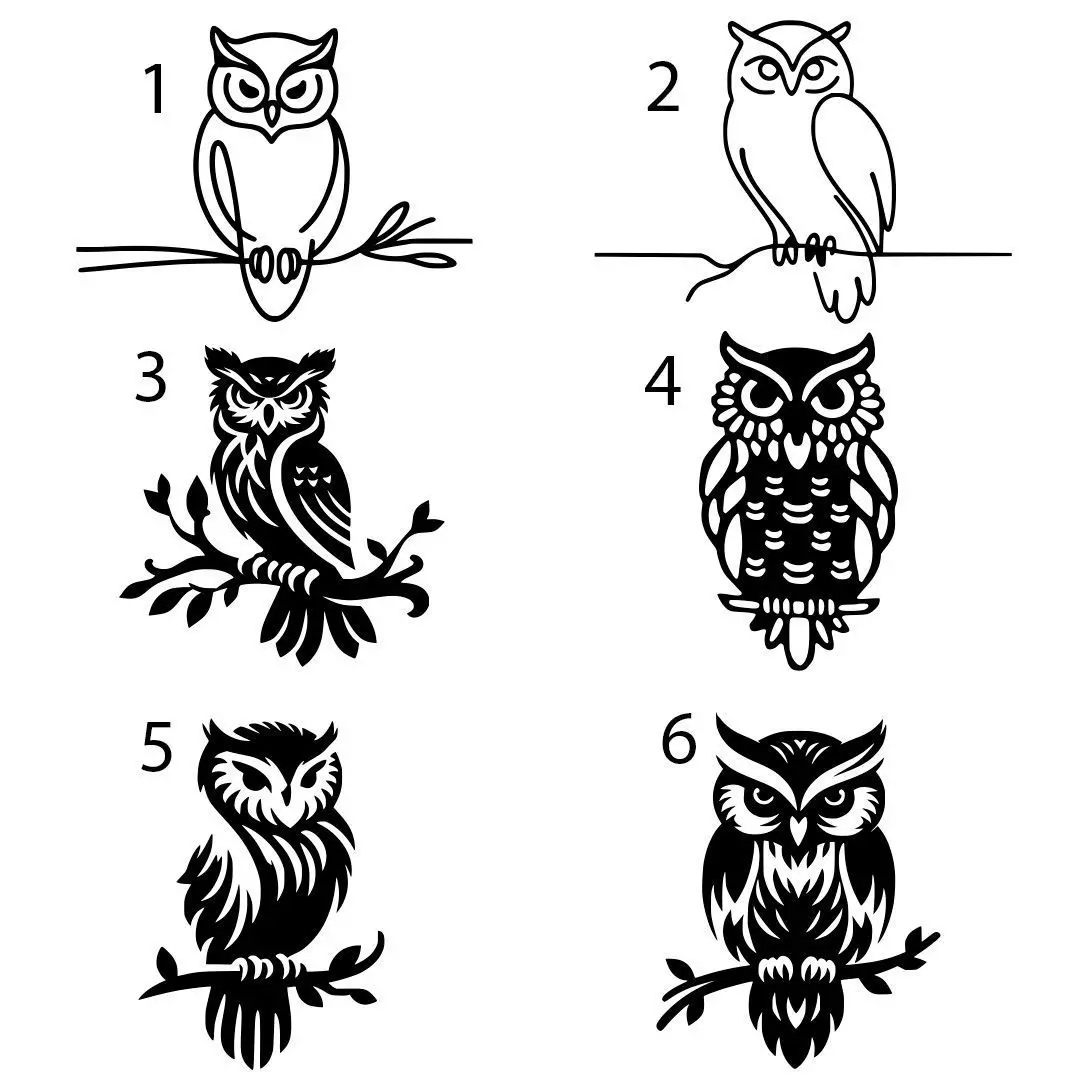 1

2

3

4

5

6