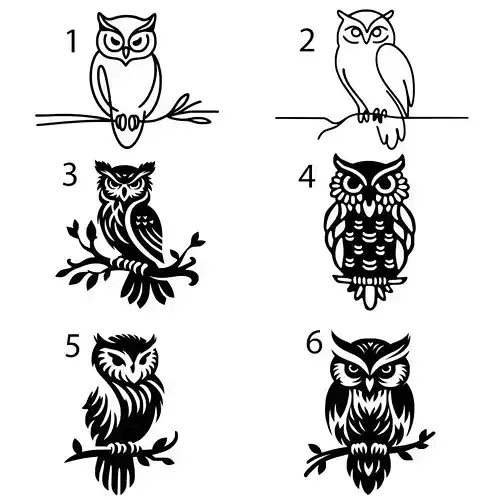 1

2

3

4

5

6