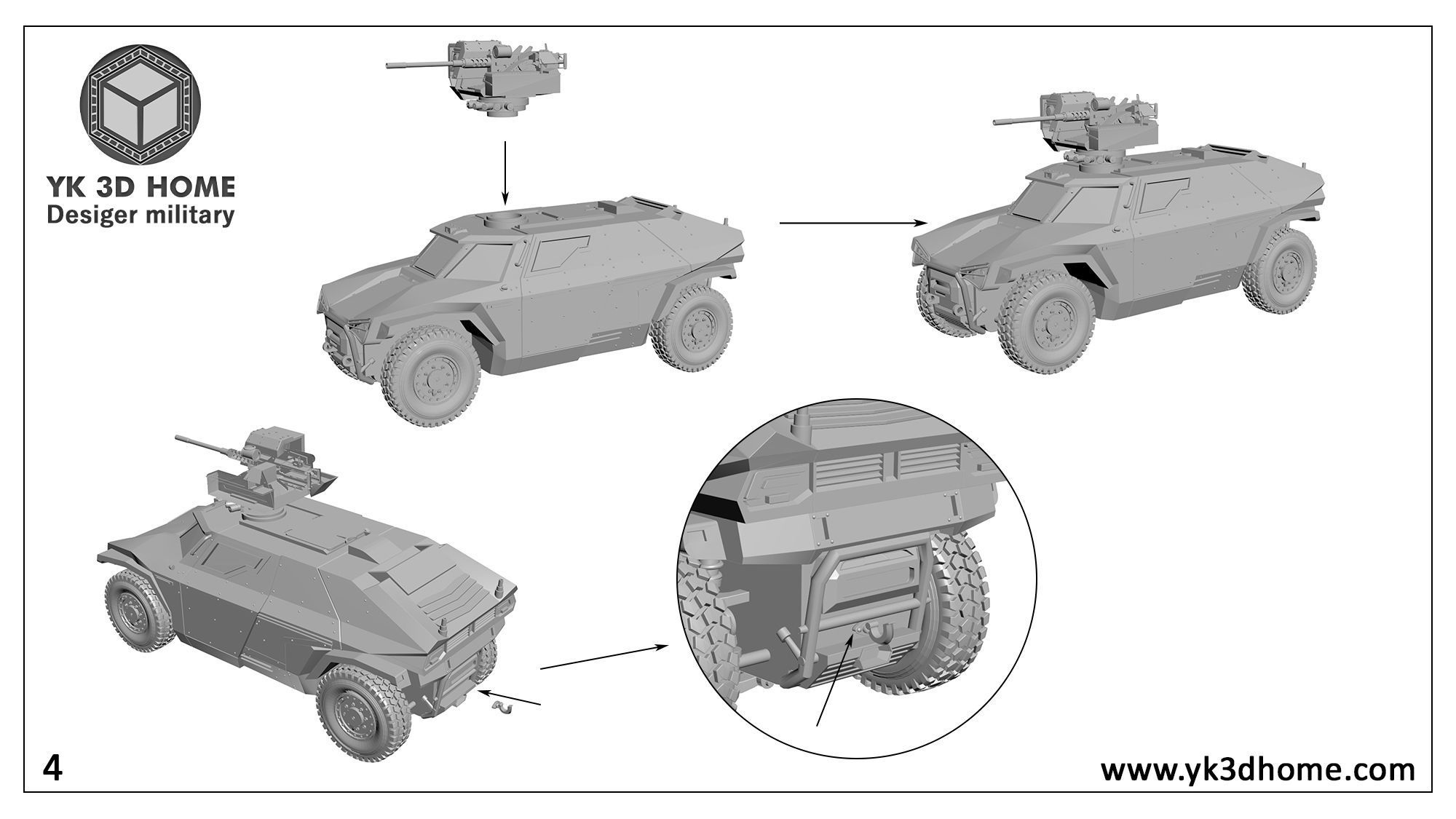 YK 3D HOME
Desiger military

4

www.yk3dhome.com