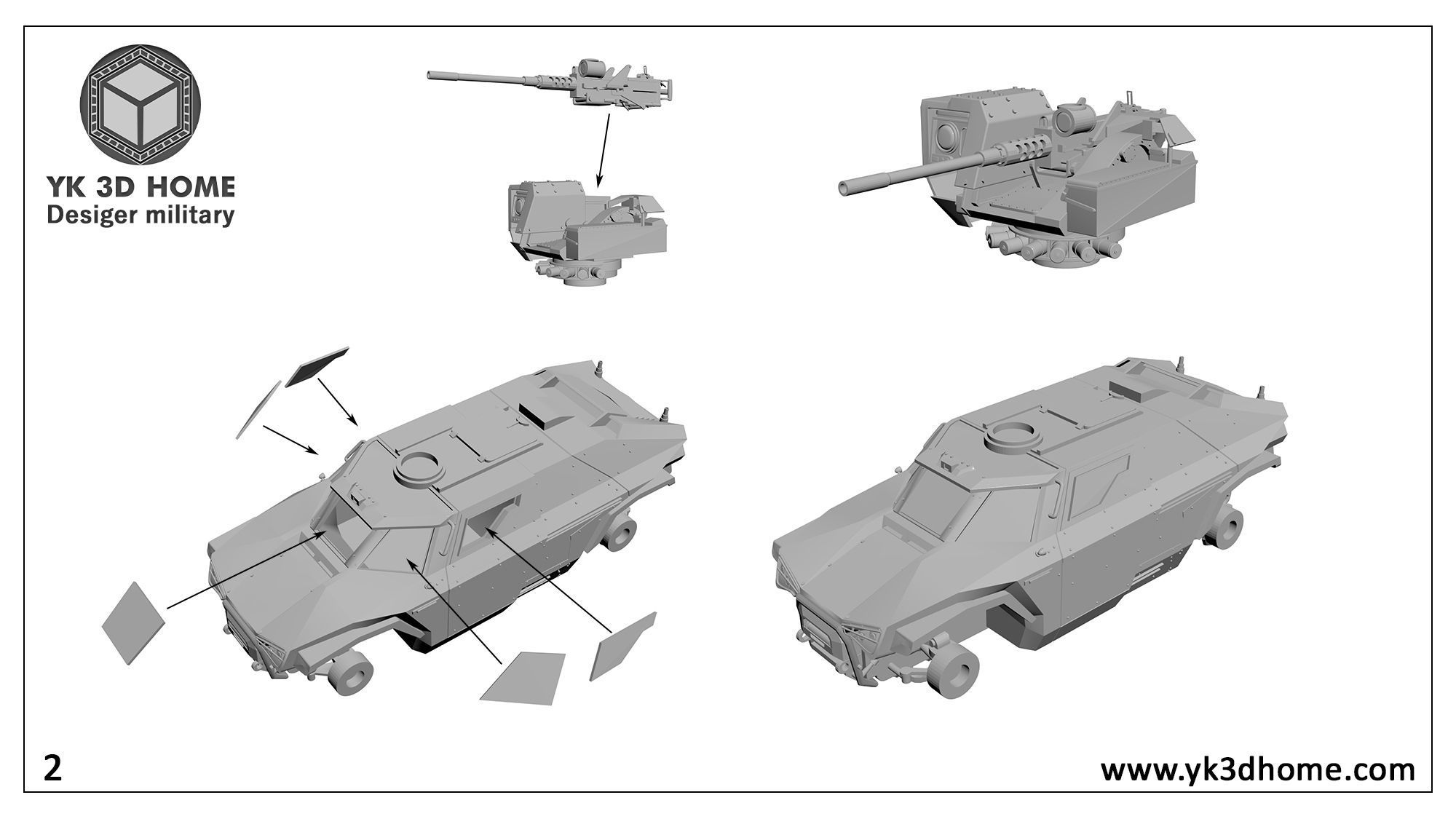 YK 3D HOME
Desiger military

2

www.yk3dhome.com