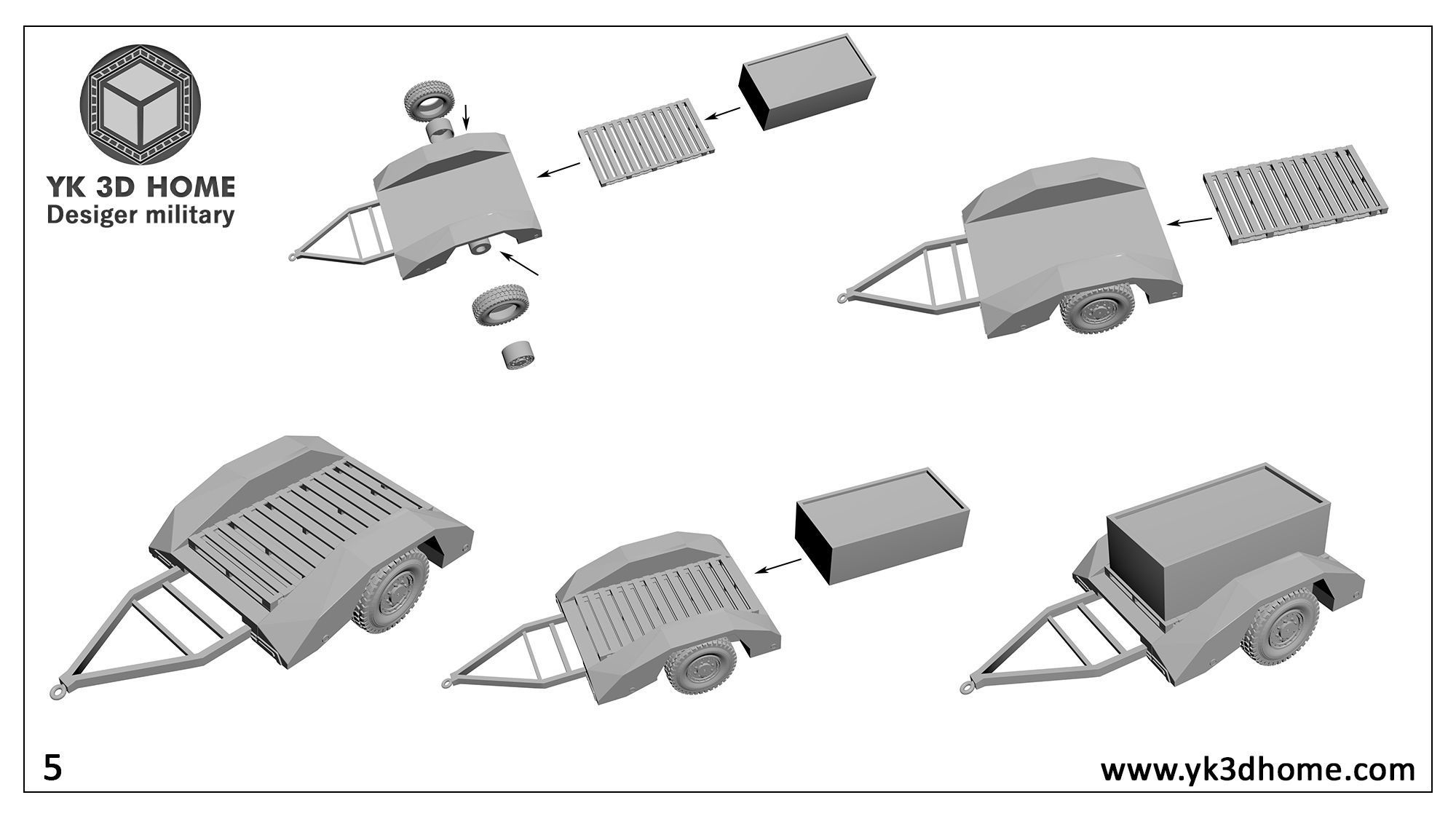 YK 3D HOME
Desiger military

5

www.yk3dhome.com