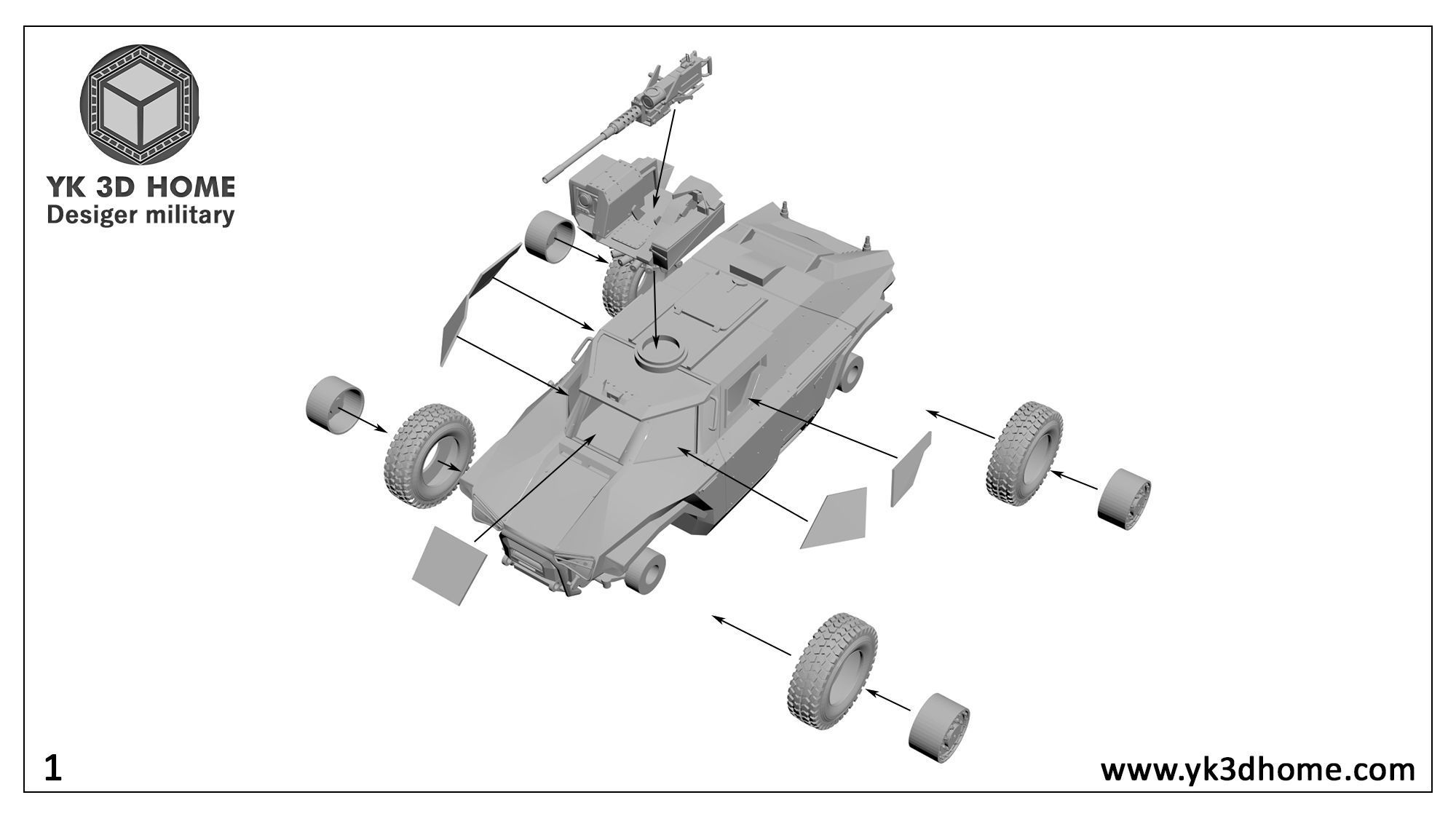 YK 3D HOME
Desiger military

1

www.yk3dhome.com