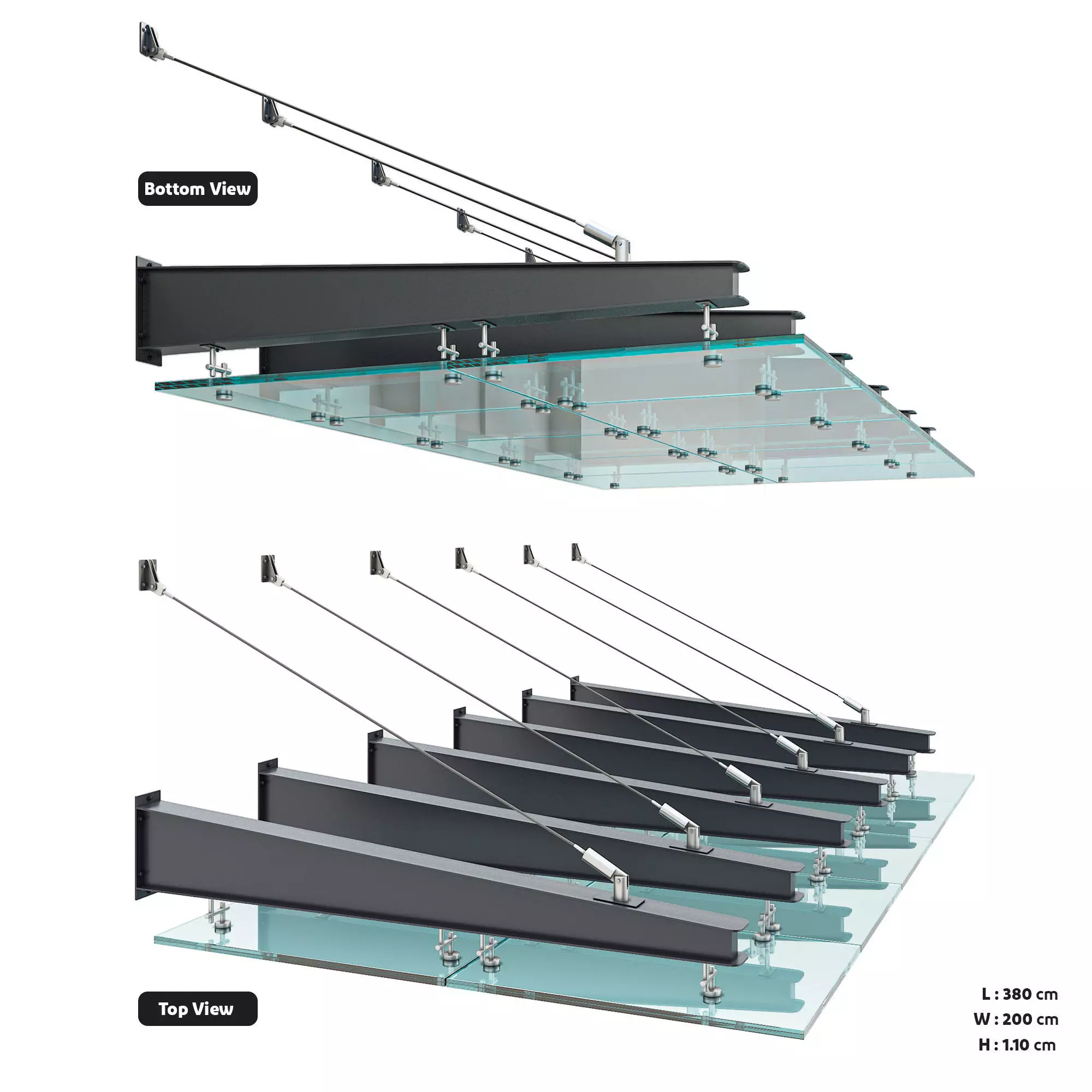 Bottom View

Top View

L : 380 cm
W : 200 cm
H : 1.10 cm