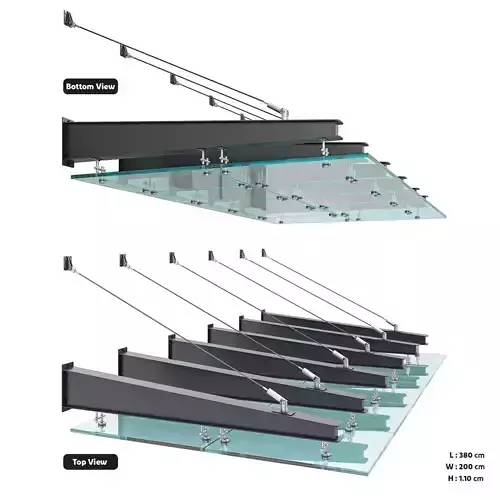 Bottom View

Top View

L : 380 cm
W : 200 cm
H : 1.10 cm