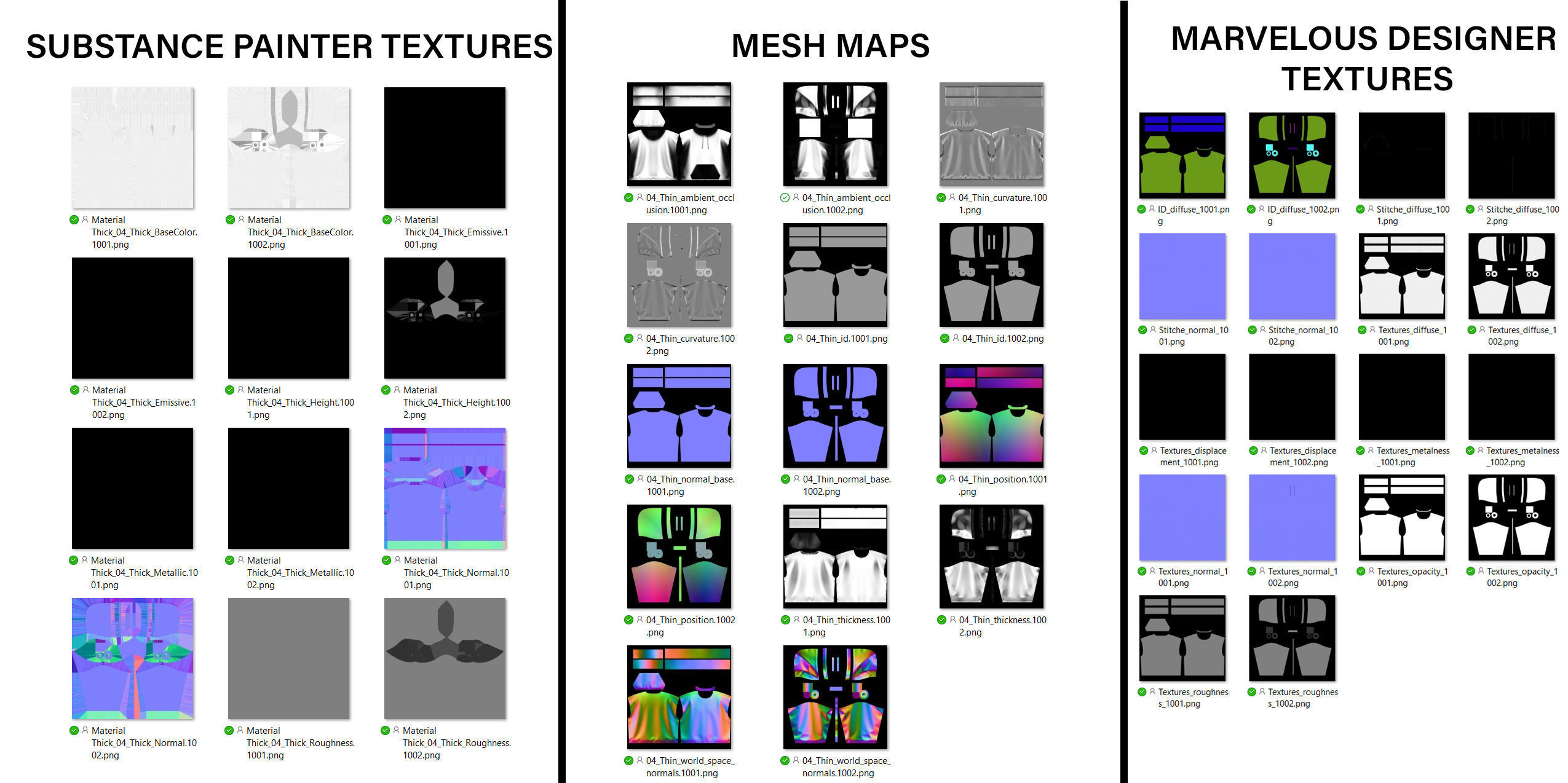 SUBSTANCE PAINTER TEXTURES

Material Thick_04_Thick_BaseColor.1001.png

Material Thick_04_Thick_BaseColor.1002.png

Material Thick_04_Thick_Emissive.1001.png

Material Thick_04_Thick_Emissive.1002.png

Material Thick_04_Thick_Height.1001.png

Material Thick_04_Thick_Height.1002.png

Material Thick_04_Thick_Metallic.1001.png

Material Thick_04_Thick_Metallic.1002.png

Material Thick_04_Thick_Normal.1001.png

Material Thick_04_Thick_Normal.1002.png

Material Thick_04_Thick_Roughness.1001.png

Material Thick_04_Thick_Roughness.1002.png

MESH MAPS

04_Thin_ambient_occlusion.1001.png

04_Thin_ambient_occlusion.1002.png

04_Thin_curvature.1001.png

04_Thin_curvature.1002.png

04_Thin_id.1001.png

04_Thin_id.1002.png

04_Thin_normal_base.1001.png

04_Thin_normal_base.1002.png

04_Thin_position.1001.png

04_Thin_position.1002.png

04_Thin_thickness.1001.png

04_Thin_thickness.1002.png

04_Thin_world_space_normals.1001.png

04_Thin_world_space_normals.1002.png

MARVELOUS DESIGNER TEXTURES

ID_diffuse_1001.png

ID_diffuse_1002.png

Stitche_diffuse_1001.png

Stitche_diffuse_1002.png

Stitche_normal_1001.png

Stitche_normal_1002.png

Textures_diffuse_1001.png

Textures_diffuse_1002.png

Textures_displacement_1001.png

Textures_displacement_1002.png

Textures_metalness_1001.png

Textures_metalness_1002.png

Textures_normal_1001.png

Textures_normal_1002.png

Textures_opacity_1001.png

Textures_opacity_1002.png

Textures_roughness_1001.png

Textures_roughness_1002.png