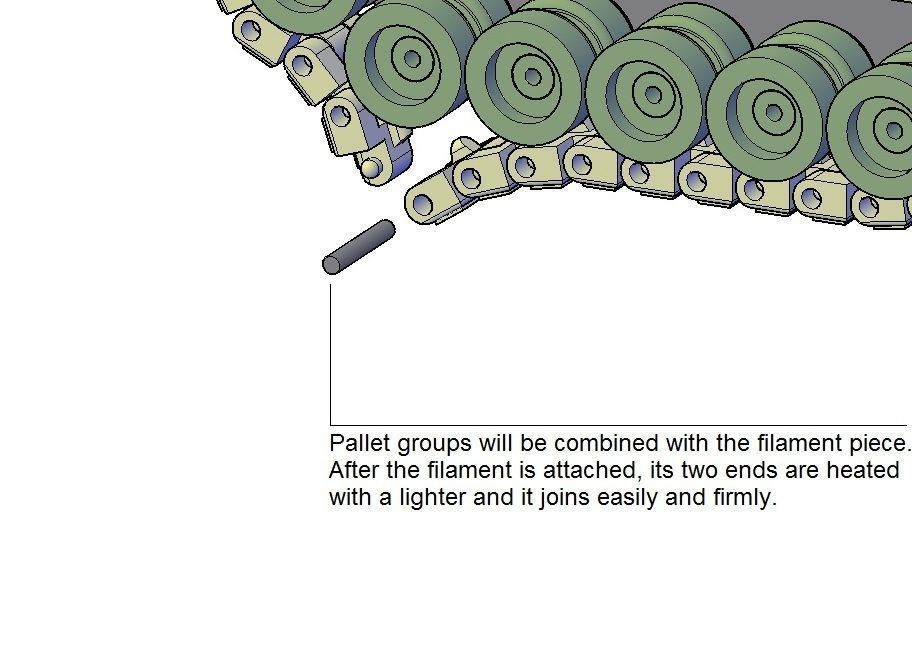 Pallet groups will be combined with the filament piece. After the filament is attached, its two ends are heated with a lighter and it joins easily and firmly.