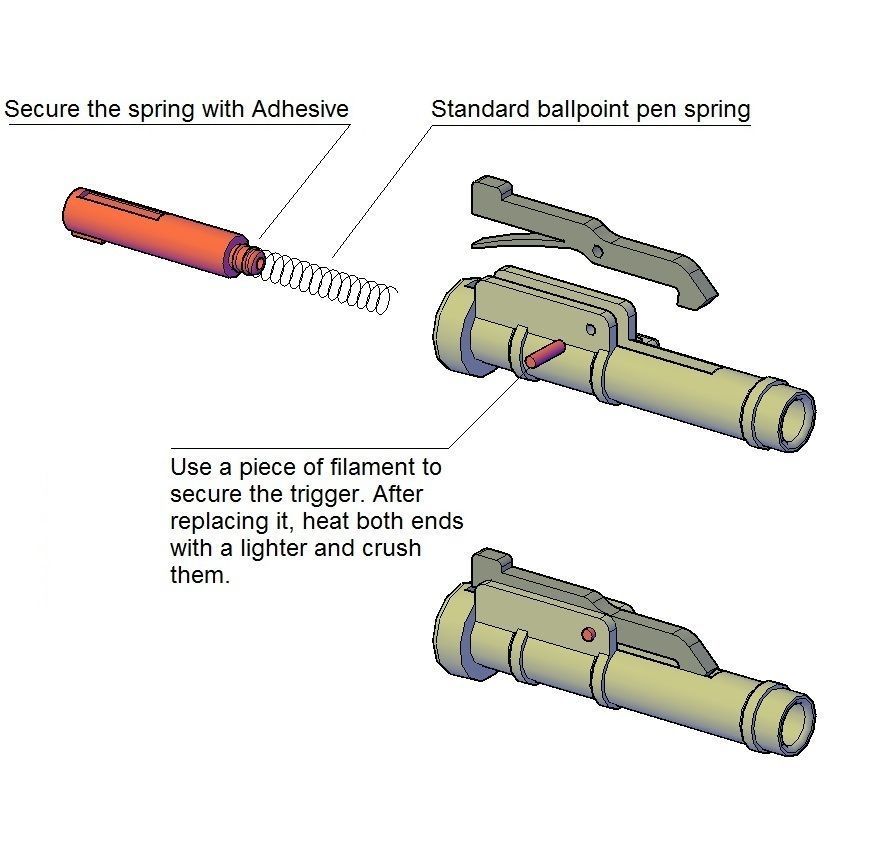 Secure the spring with Adhesive

Standard ballpoint pen spring

Use a piece of filament to secure the trigger. After replacing it, heat both ends with a lighter and crush them.