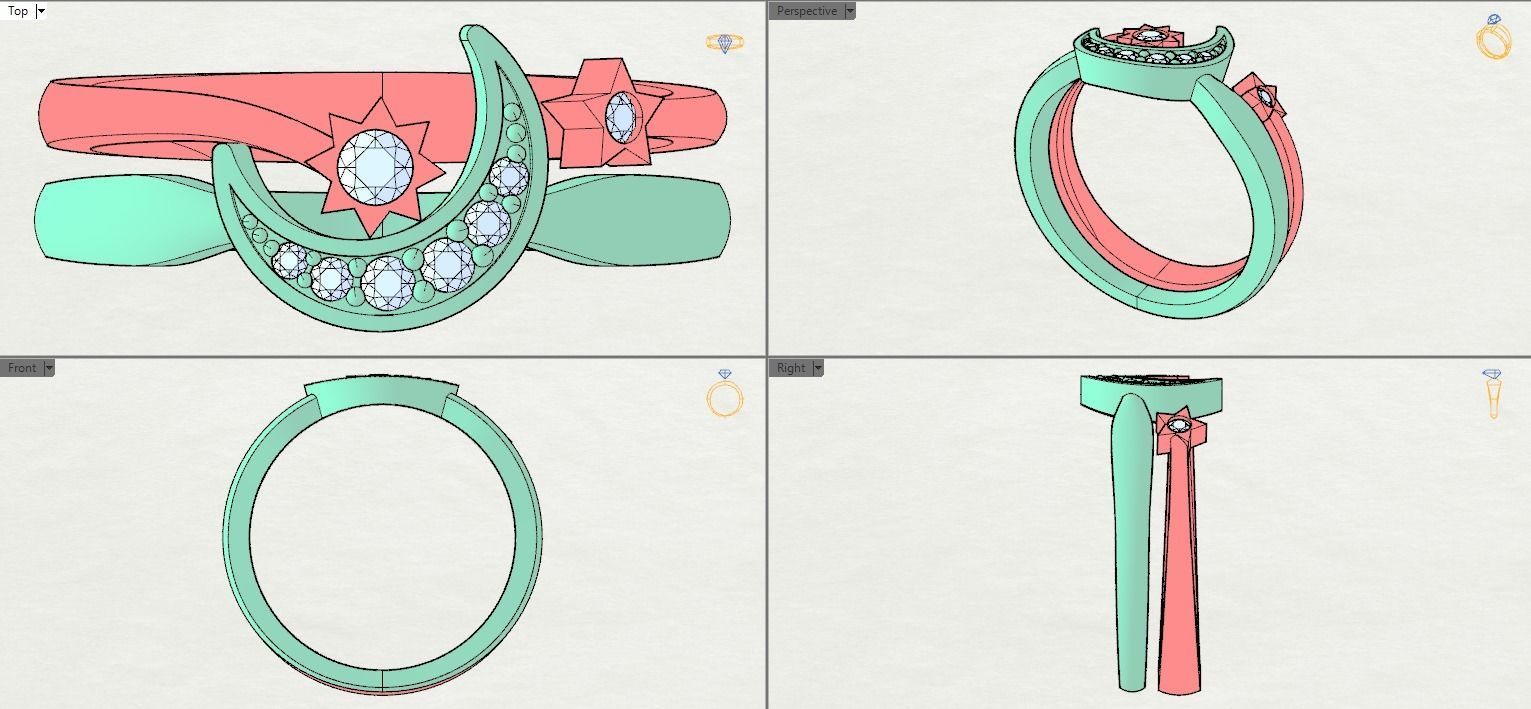 Top

Perspective

Front

Right