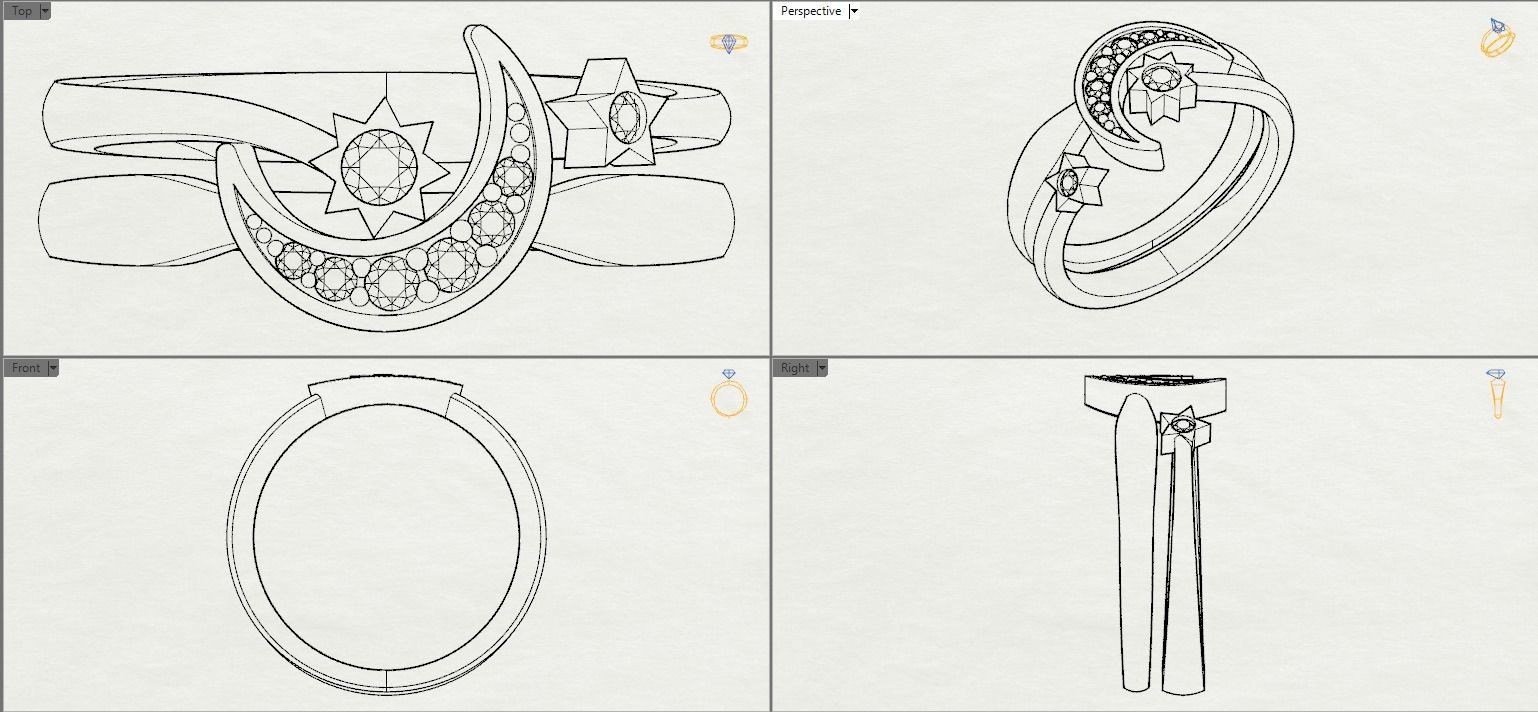 Top

Perspective

Front

Right